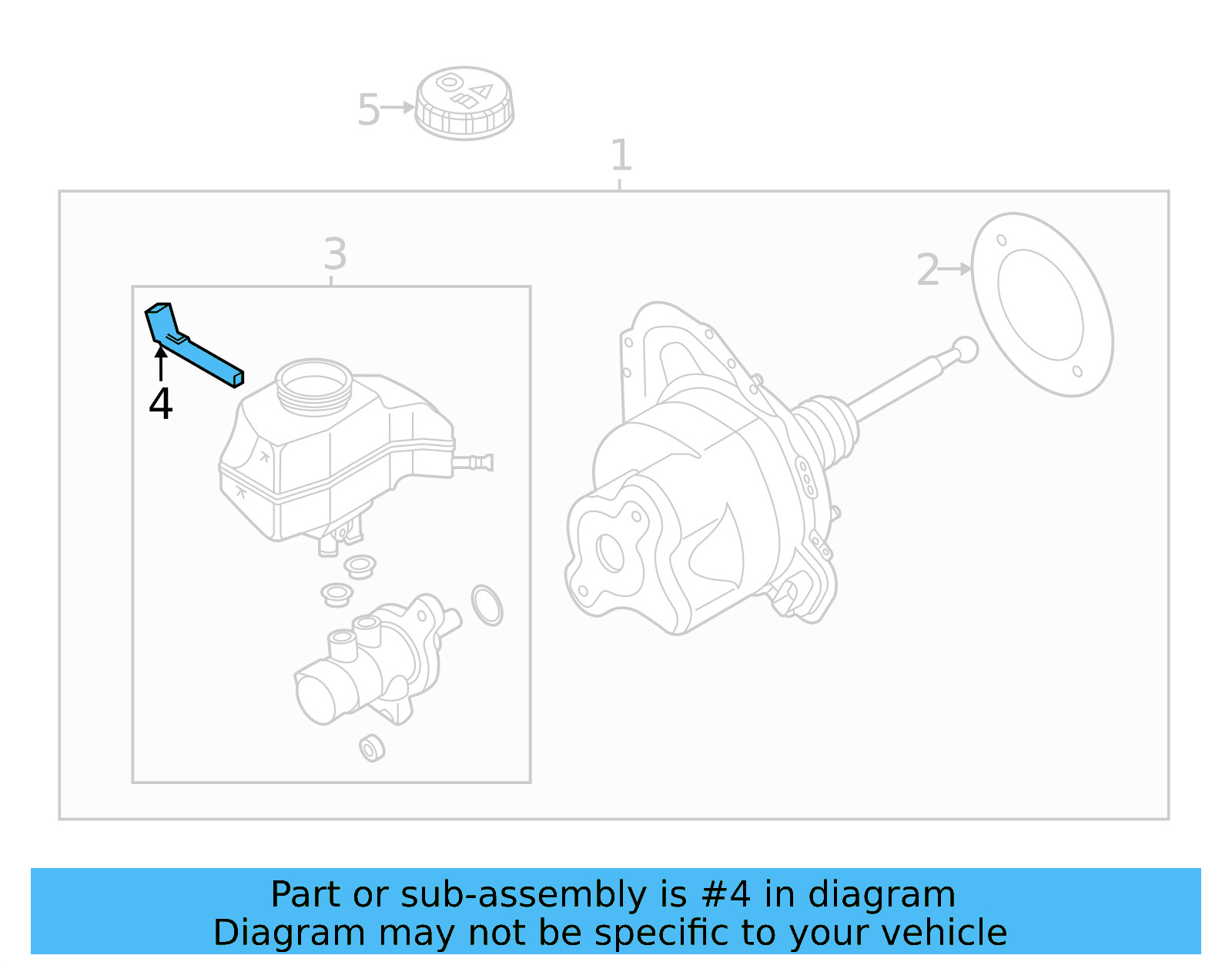 5
1
3
2
4

Part or sub-assembly is #4 in diagram
Diagram may not be specific to your vehicle