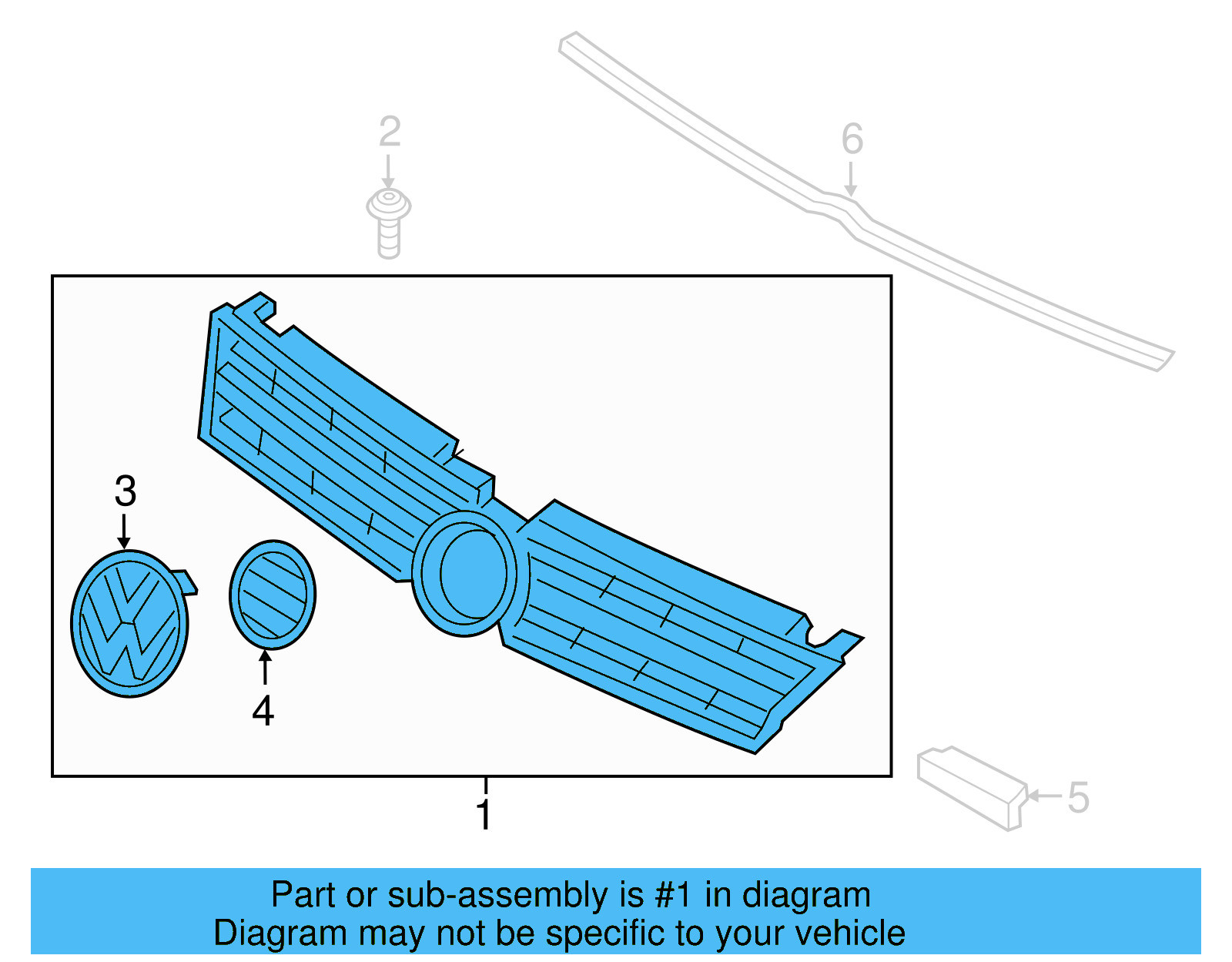 2

6

3

4

1

5

Part or sub-assembly is #1 in diagram
Diagram may not be specific to your vehicle