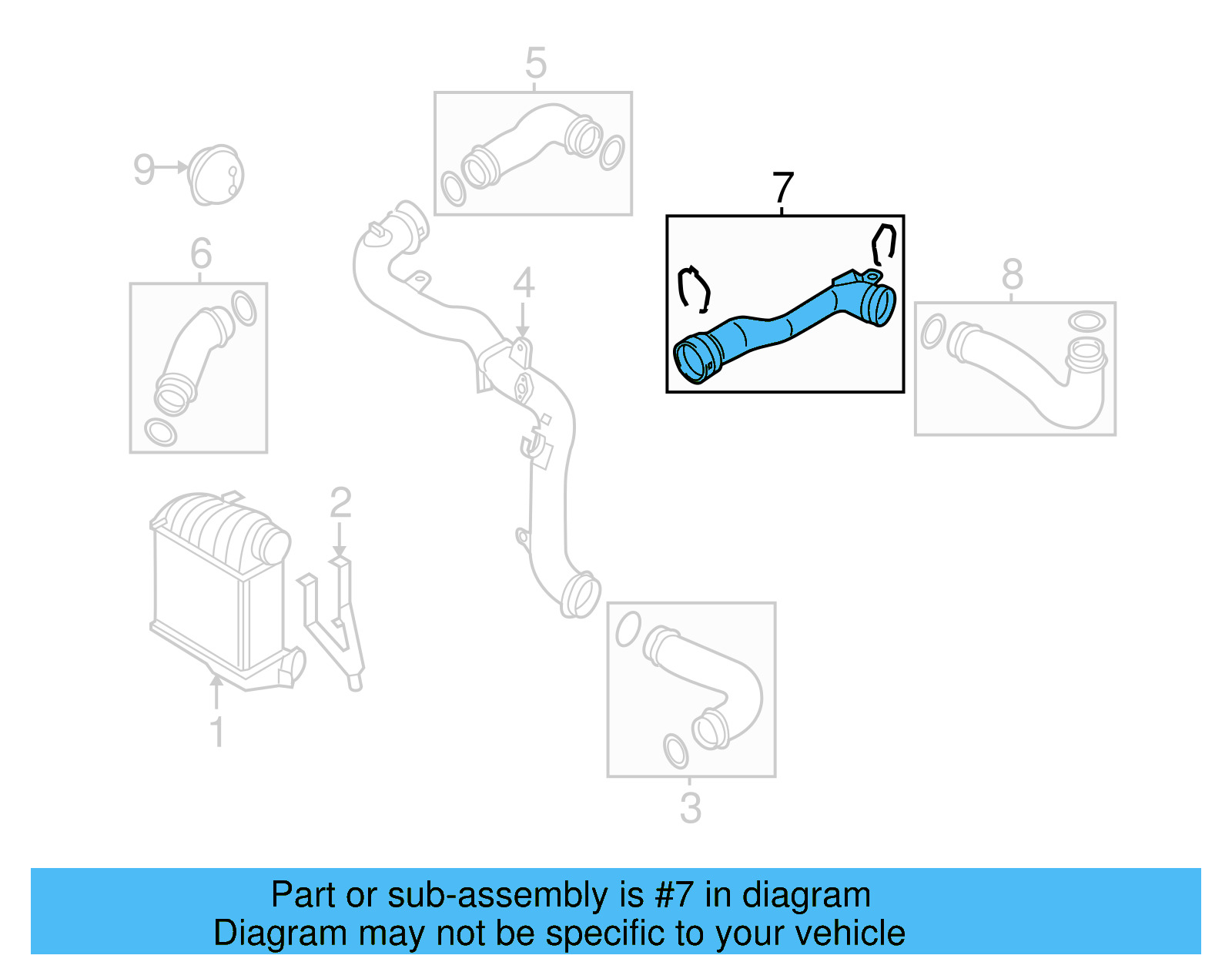 5

9

7

6

4

8

2

1

3

Part or sub-assembly is #7 in diagram
Diagram may not be specific to your vehicle