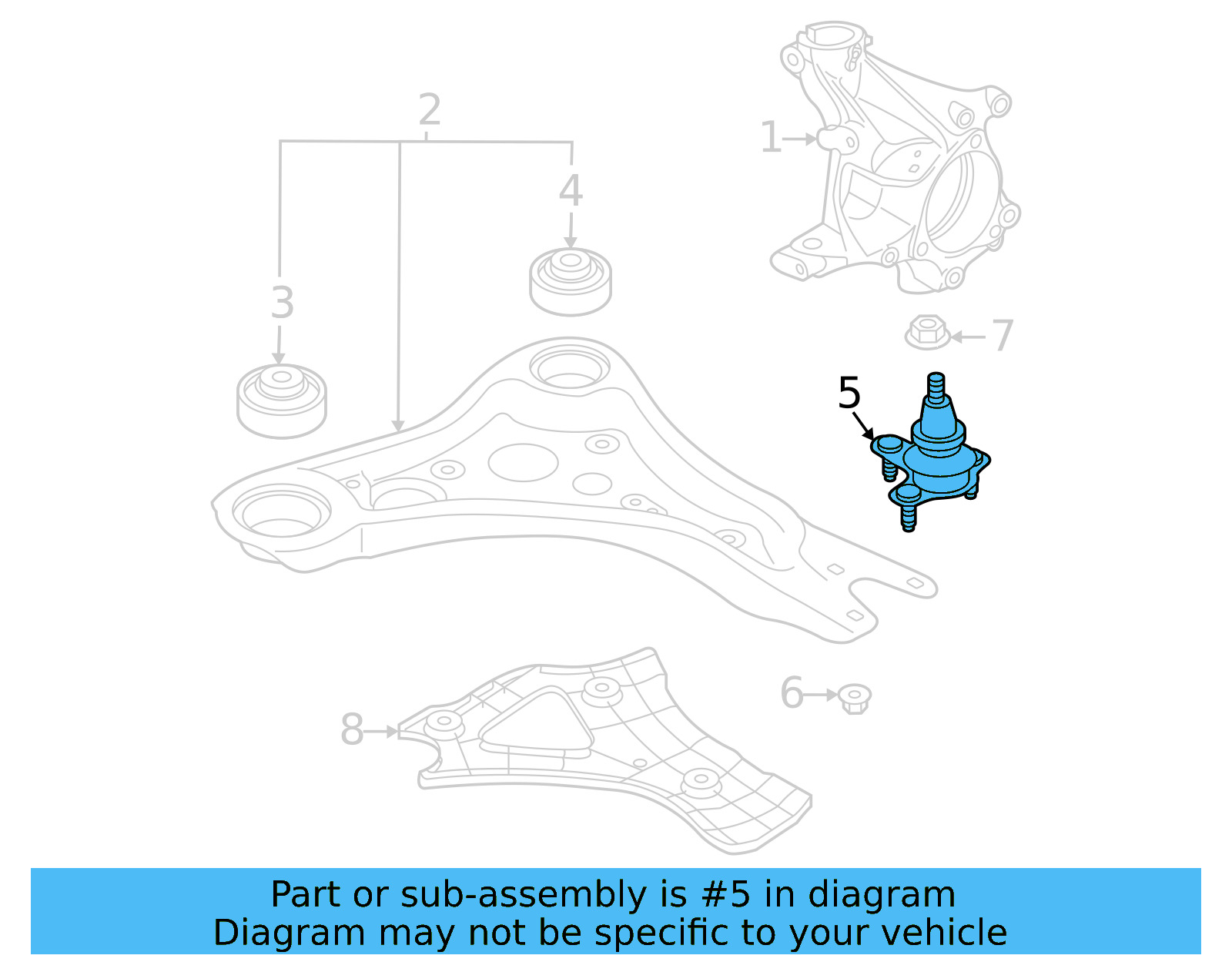 2
1
4
3
7
5
6
8
Part or sub-assembly is #5 in diagram
Diagram may not be specific to your vehicle