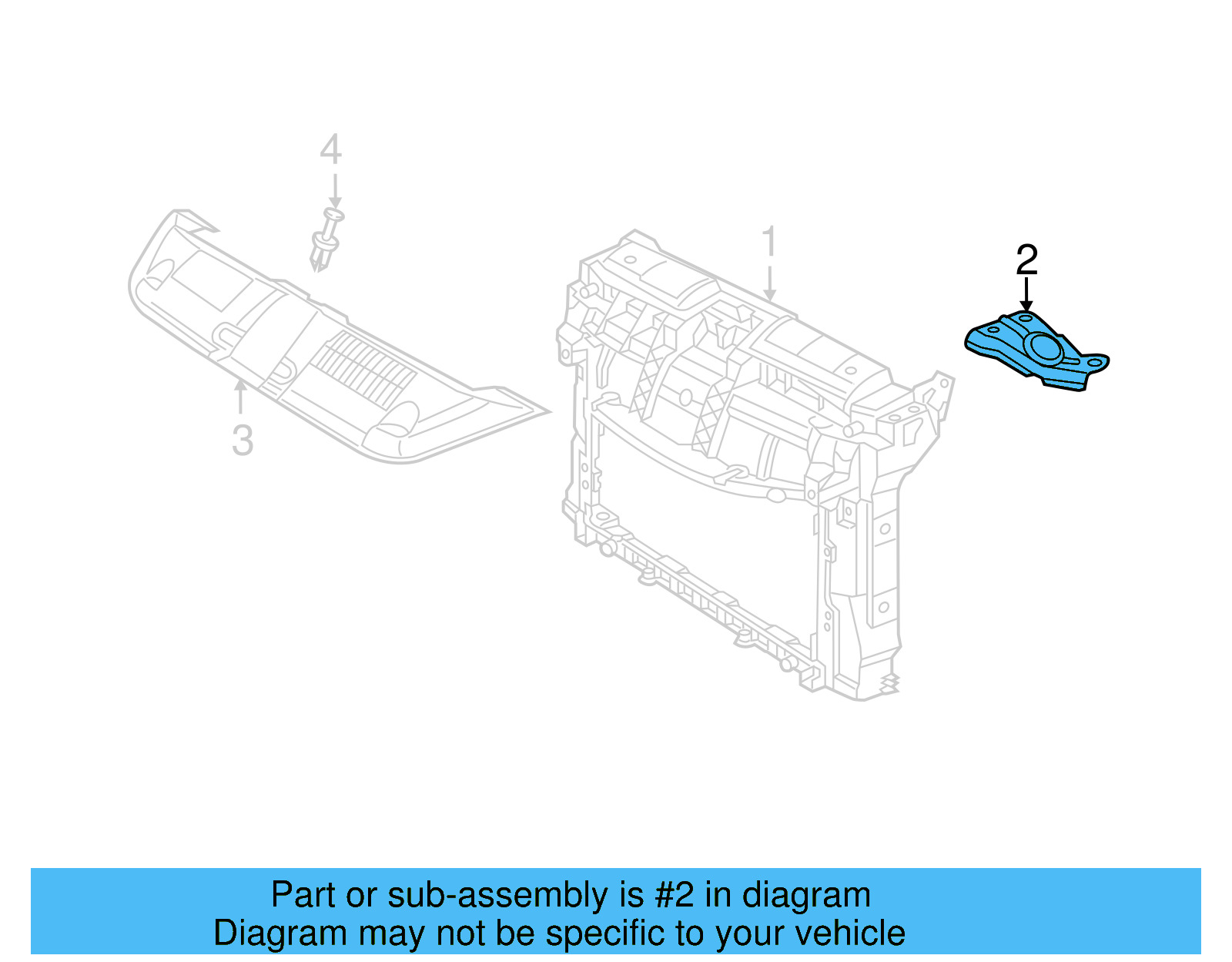 4

1

2

3

Part or sub-assembly is #2 in diagram
Diagram may not be specific to your vehicle