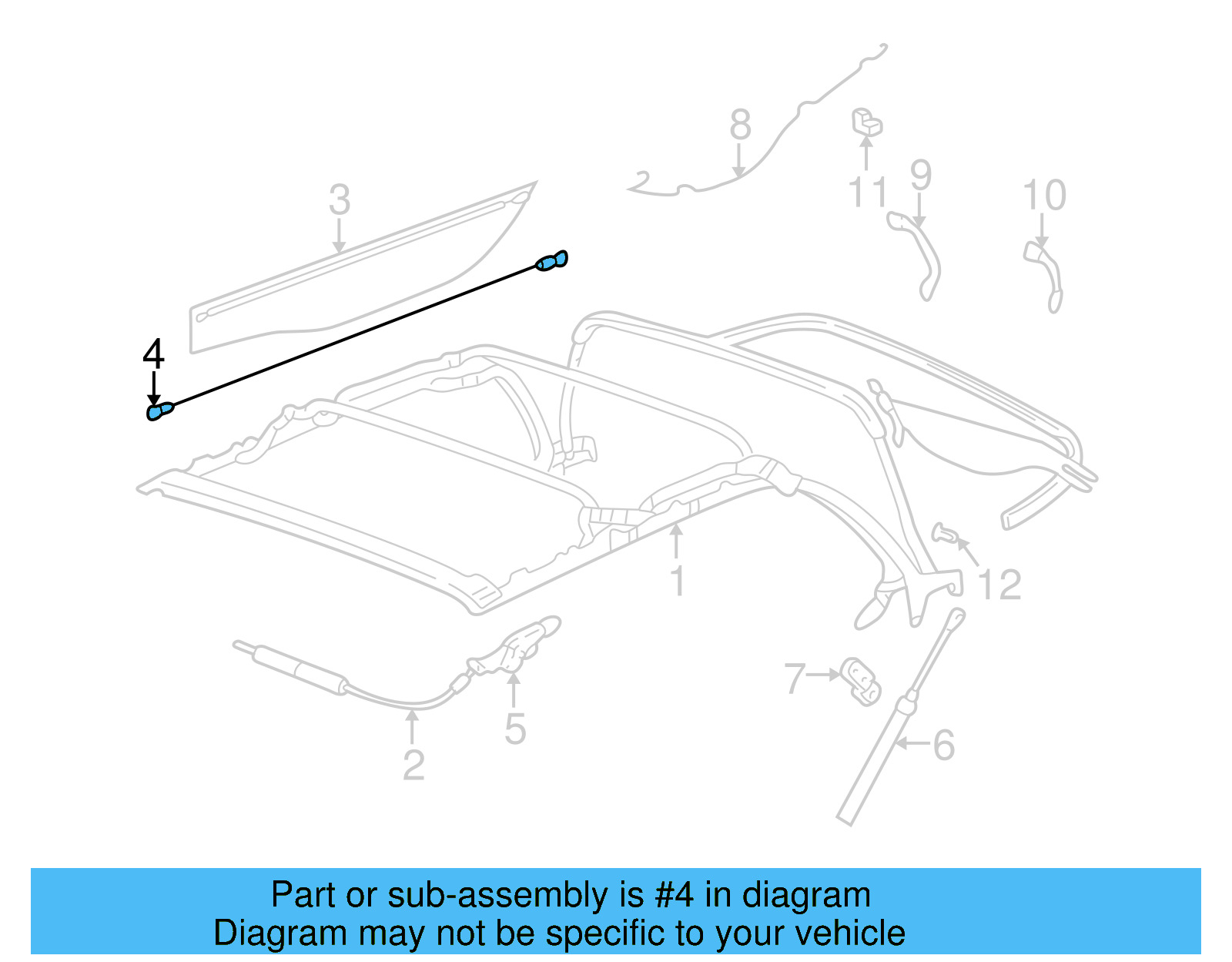 8
11
9
10
3
4
1
12
7
6
5
2

Part or sub-assembly is #4 in diagram
Diagram may not be specific to your vehicle