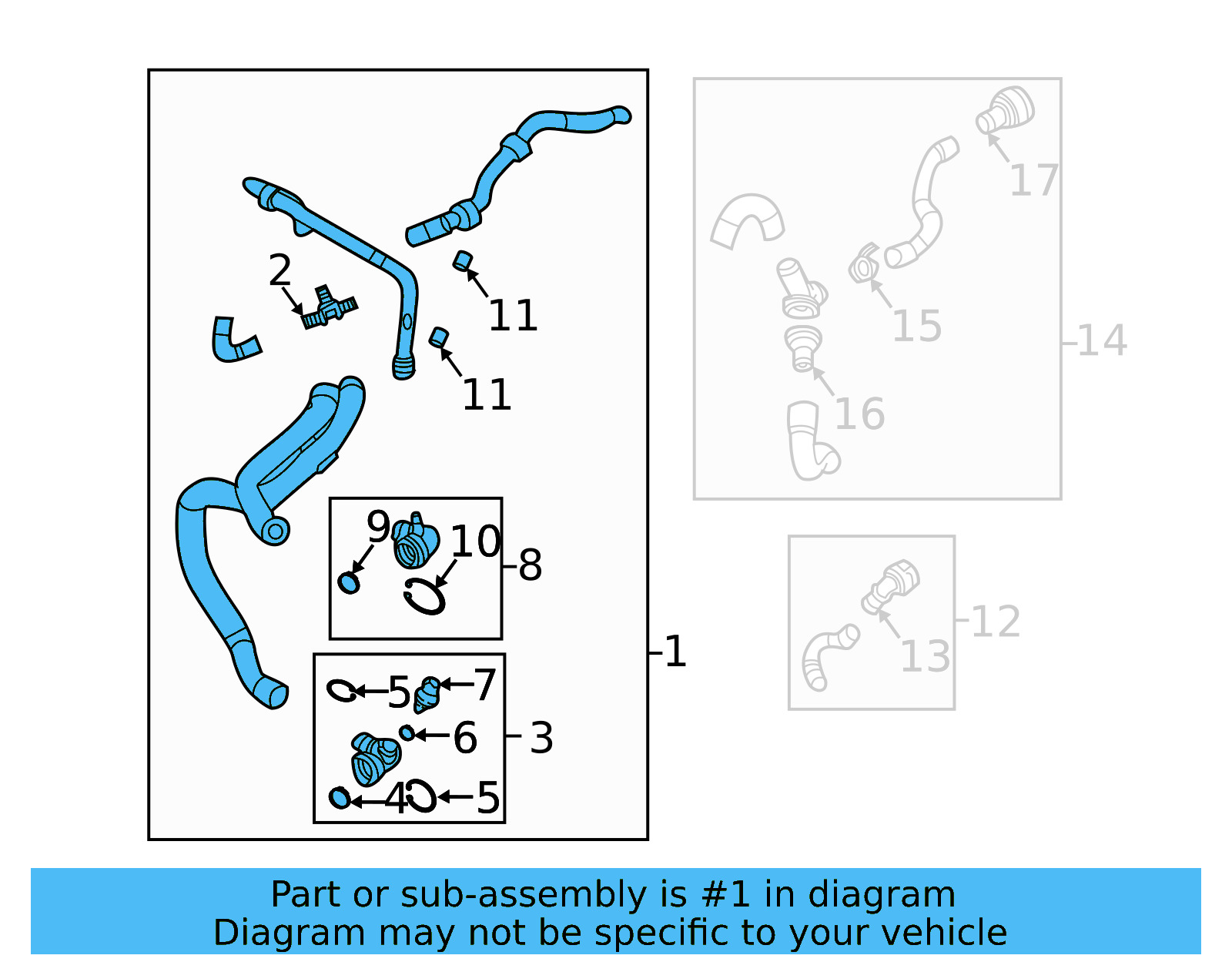 2
11
11
9
10
8
1
5
7
6
3
4
5
17
15
14
16
12
13

Part or sub-assembly is #1 in diagram
Diagram may not be specific to your vehicle