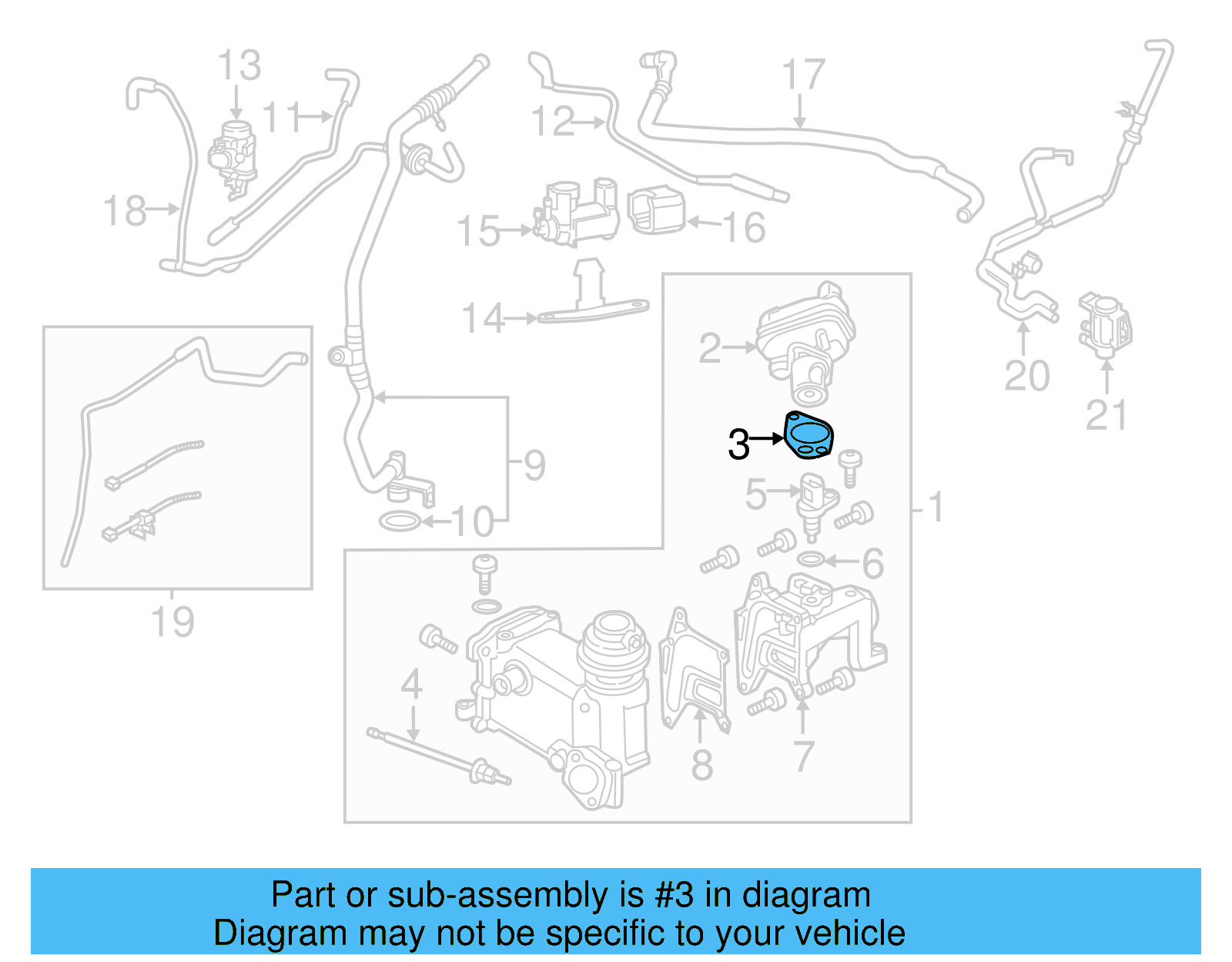 13
11
12
17
18
15
16
14
2
20
21
3
9
5
1
10
6
19
4
8
7

Part or sub-assembly is #3 in diagram
Diagram may not be specific to your vehicle