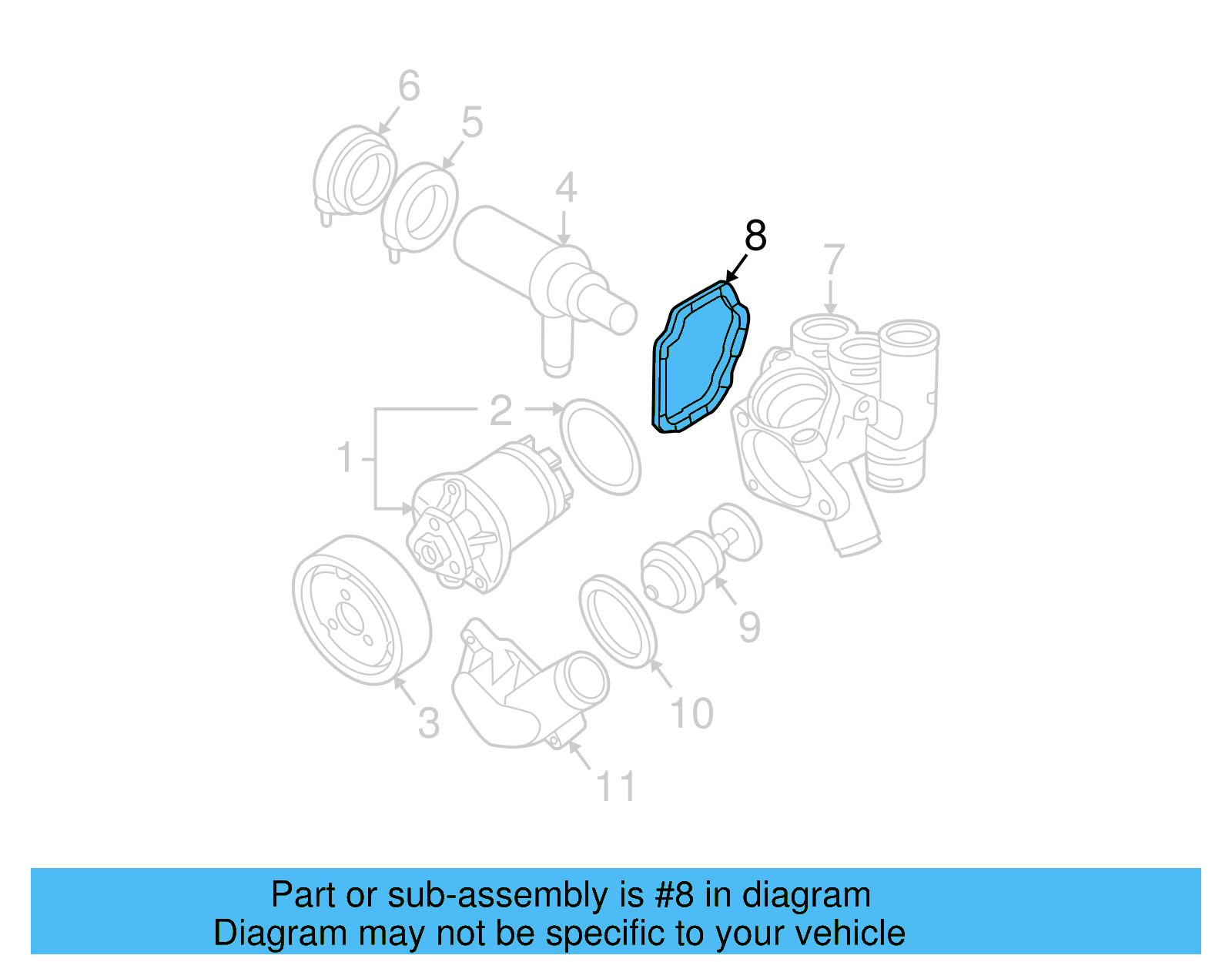 6
5
4
8
7
2
1
9
3
10
11

Part or sub-assembly is #8 in diagram
Diagram may not be specific to your vehicle