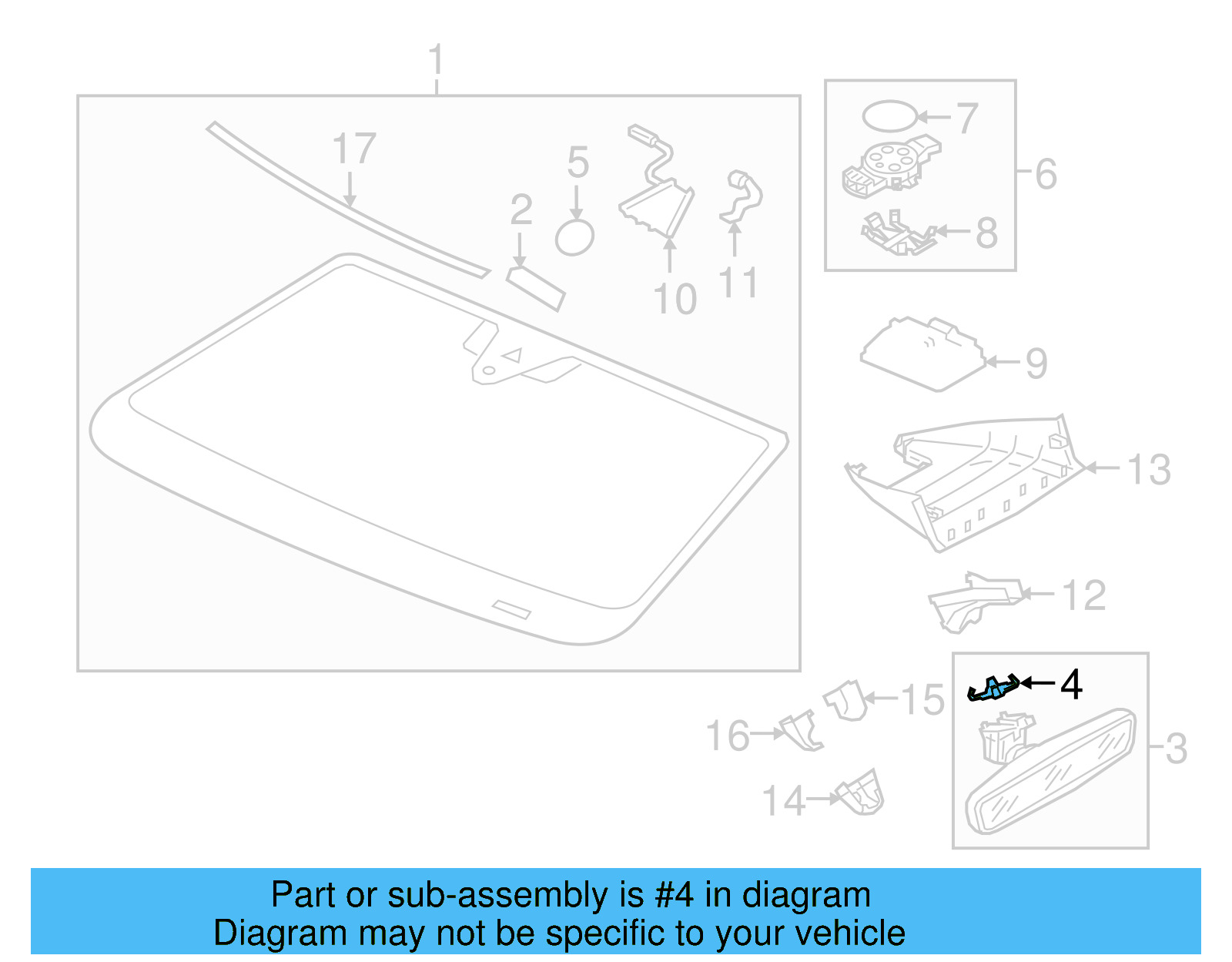 1
17
5
2
10
11
7
6
8
9
13
12
4
3
15
16
14

Part or sub-assembly is #4 in diagram
Diagram may not be specific to your vehicle