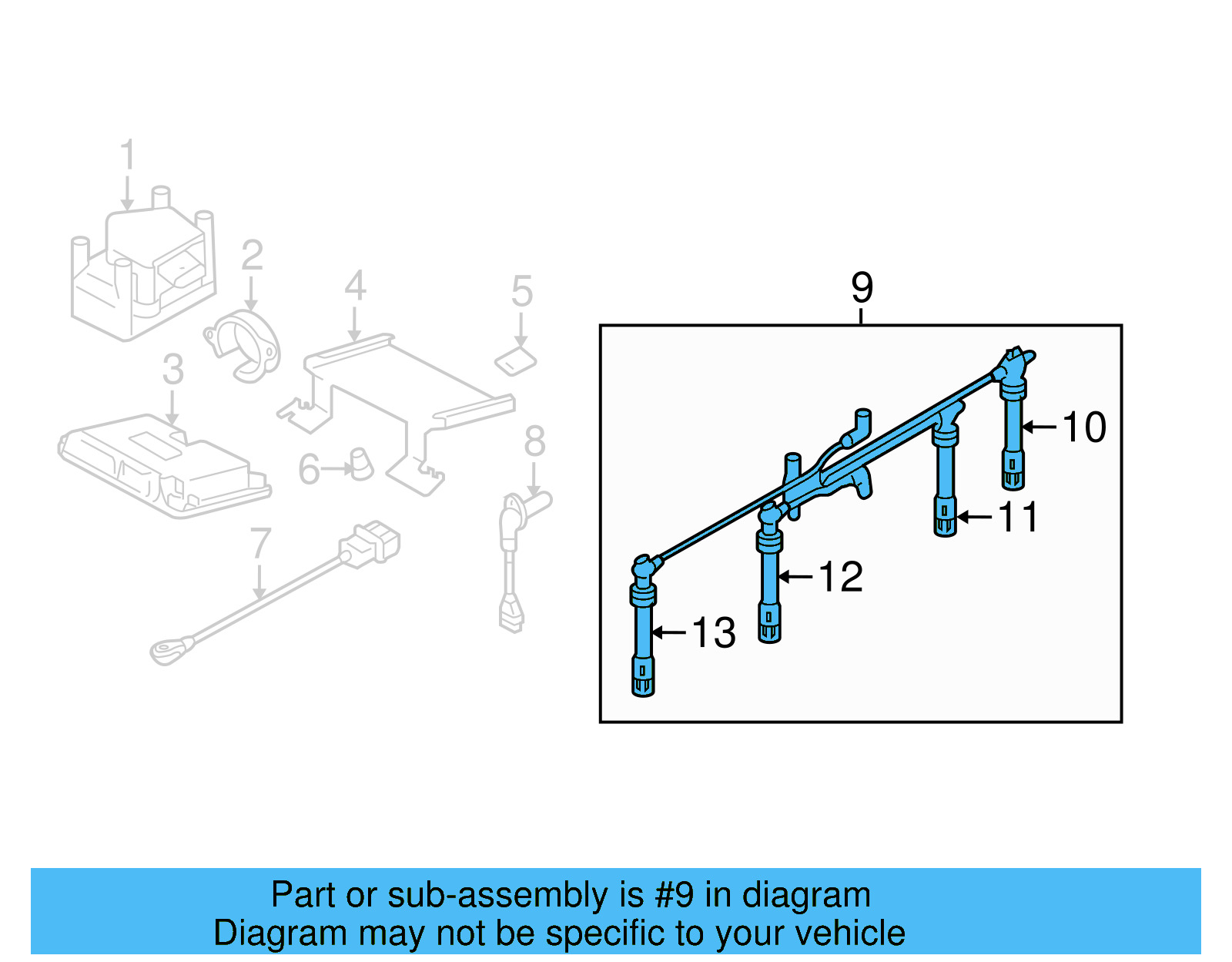 1
2
3
4
5
6
7
8
9
10
11
12
13

Part or sub-assembly is #9 in diagram
Diagram may not be specific to your vehicle