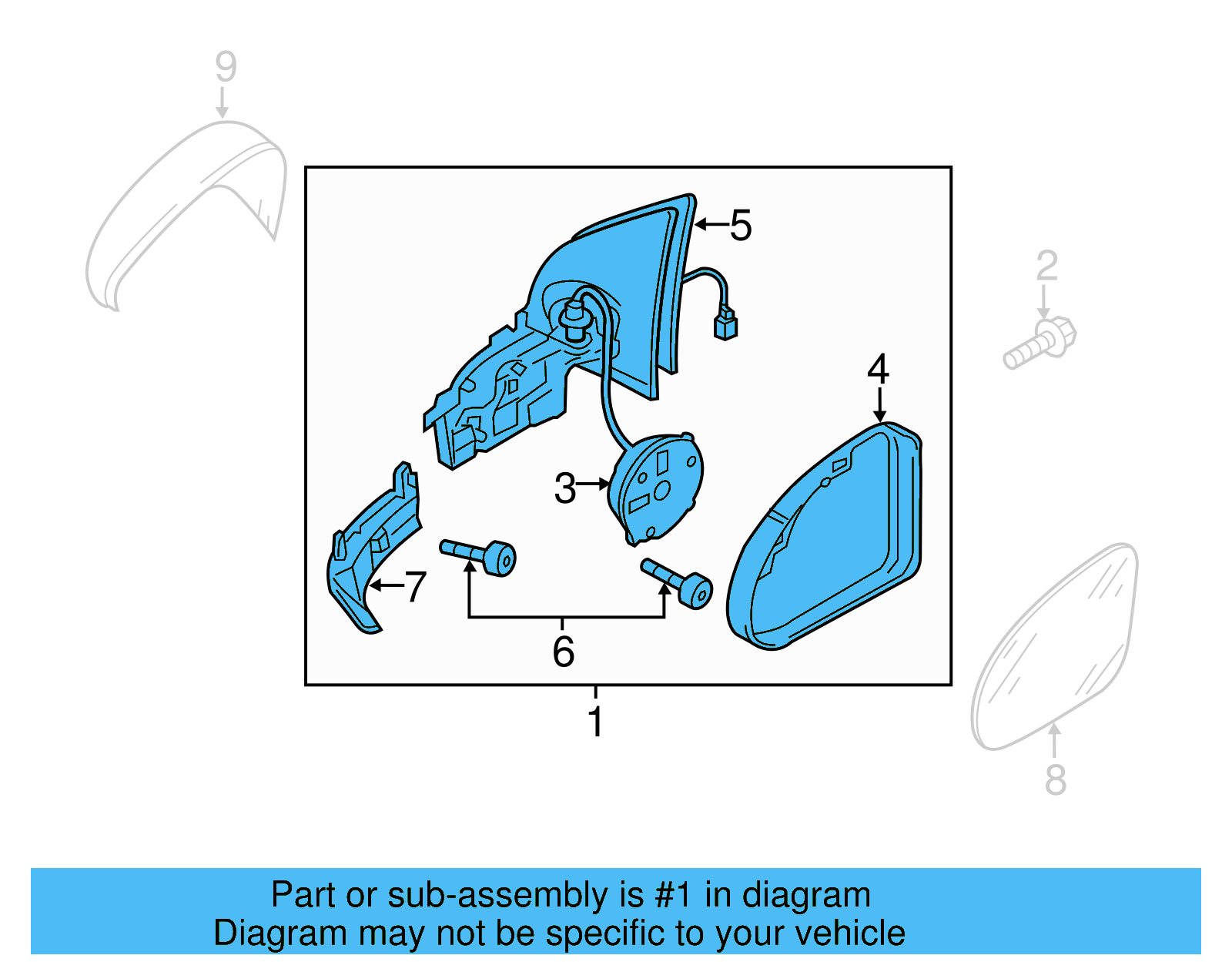 9
5
2
4
3
7
6
1
8

Part or sub-assembly is #1 in diagram
Diagram may not be specific to your vehicle