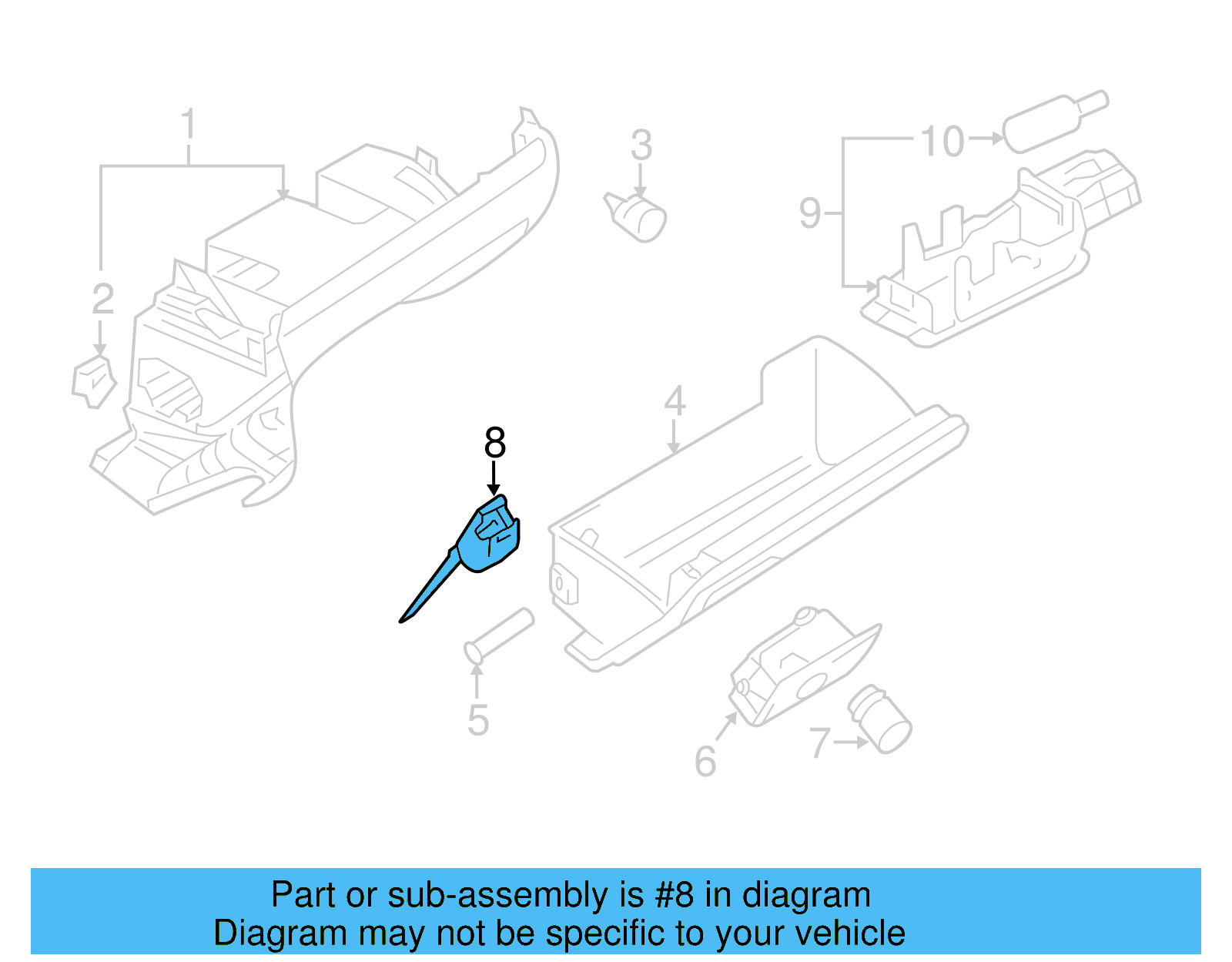 1
2
3
10
9
4
8
5
6
7

Part or sub-assembly is #8 in diagram
Diagram may not be specific to your vehicle