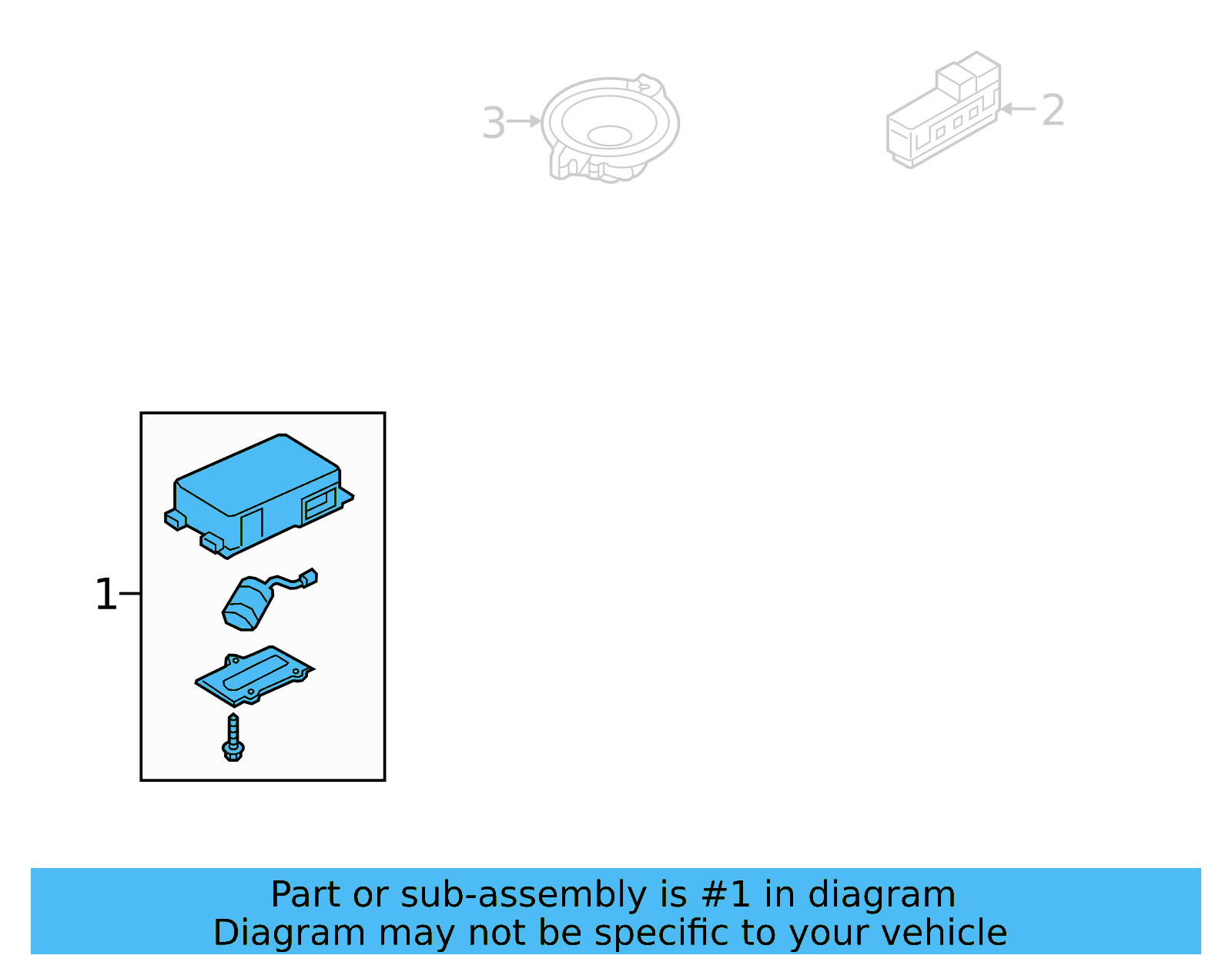 3
2
1
Part or sub-assembly is #1 in diagram
Diagram may not be specific to your vehicle