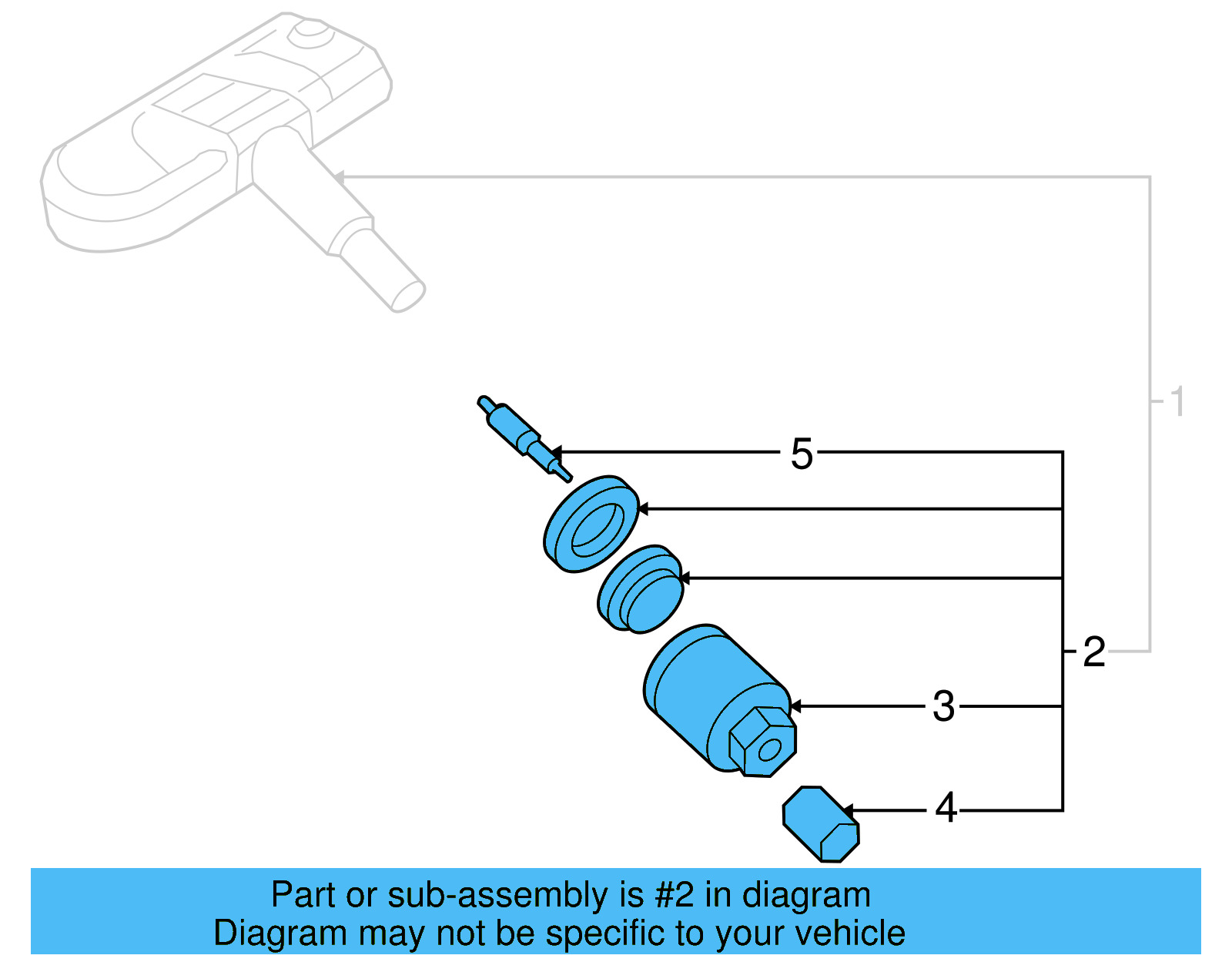 1
5
2
3
4
Part or sub-assembly is #2 in diagram
Diagram may not be specific to your vehicle