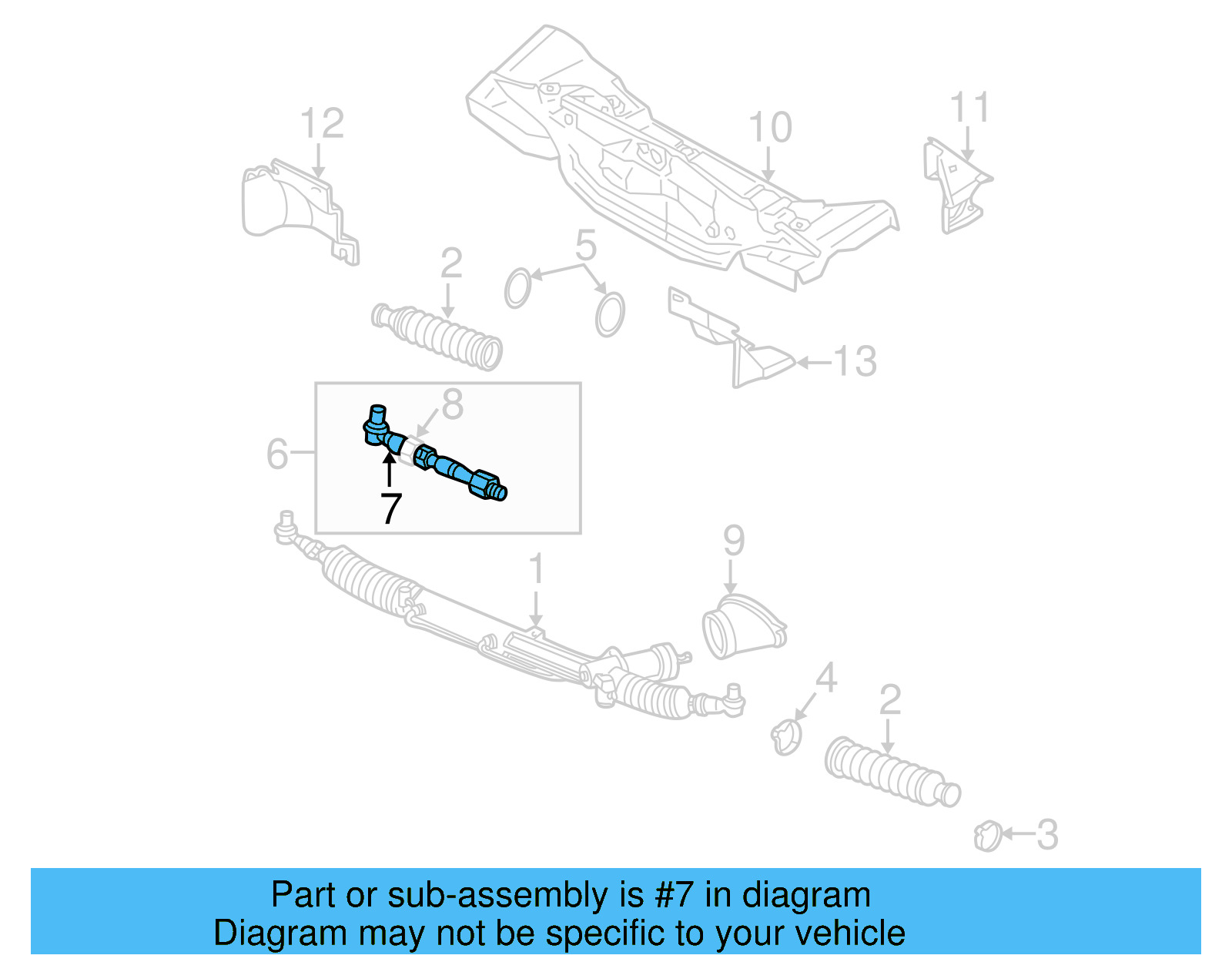 12
10
11
2
5
13
8
6
7
9
1
4
2
3

Part or sub-assembly is #7 in diagram
Diagram may not be specific to your vehicle