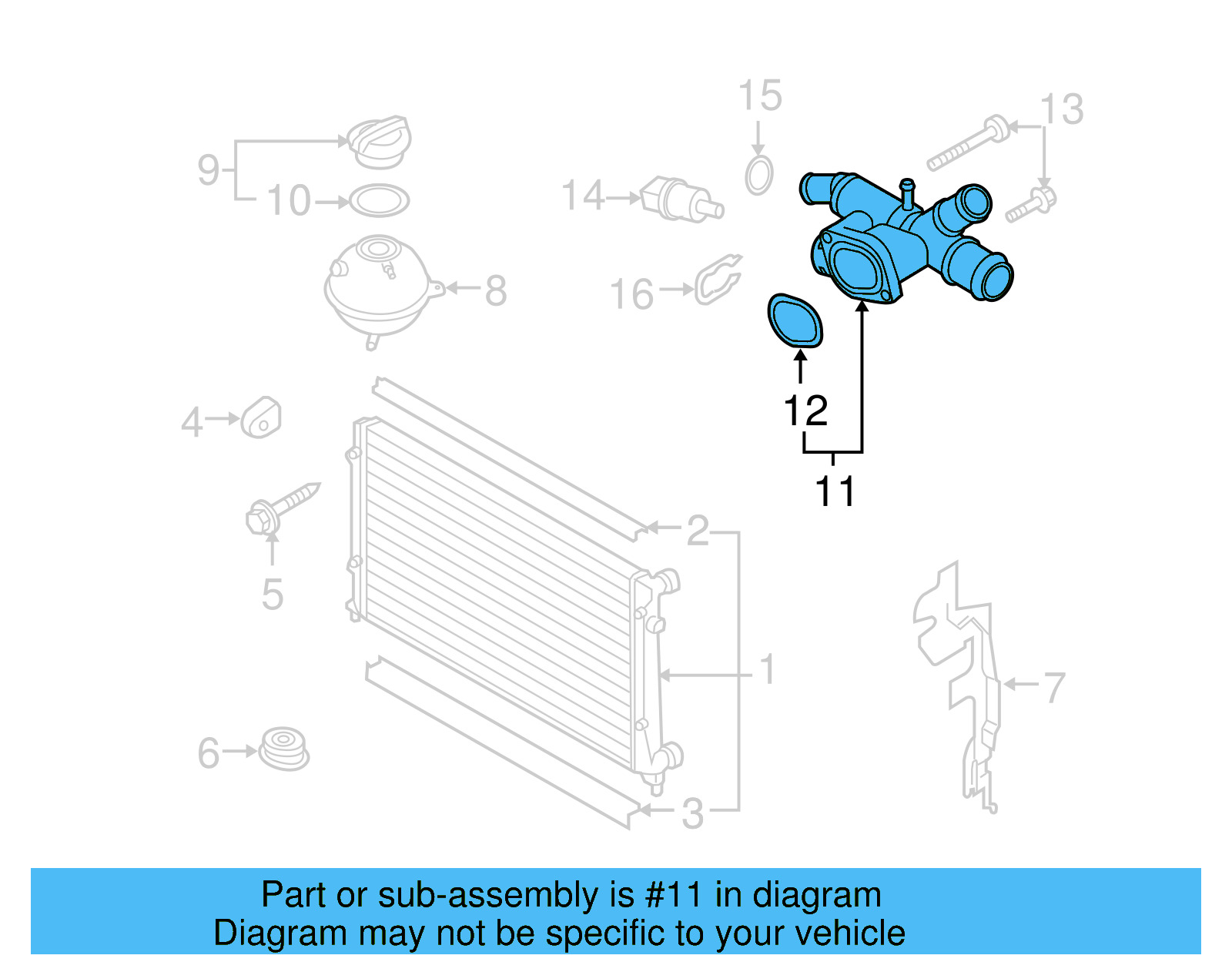 15
13
9
10
14
8
16
12
11
4
5
2
1
7
6
3

Part or sub-assembly is #11 in diagram
Diagram may not be specific to your vehicle