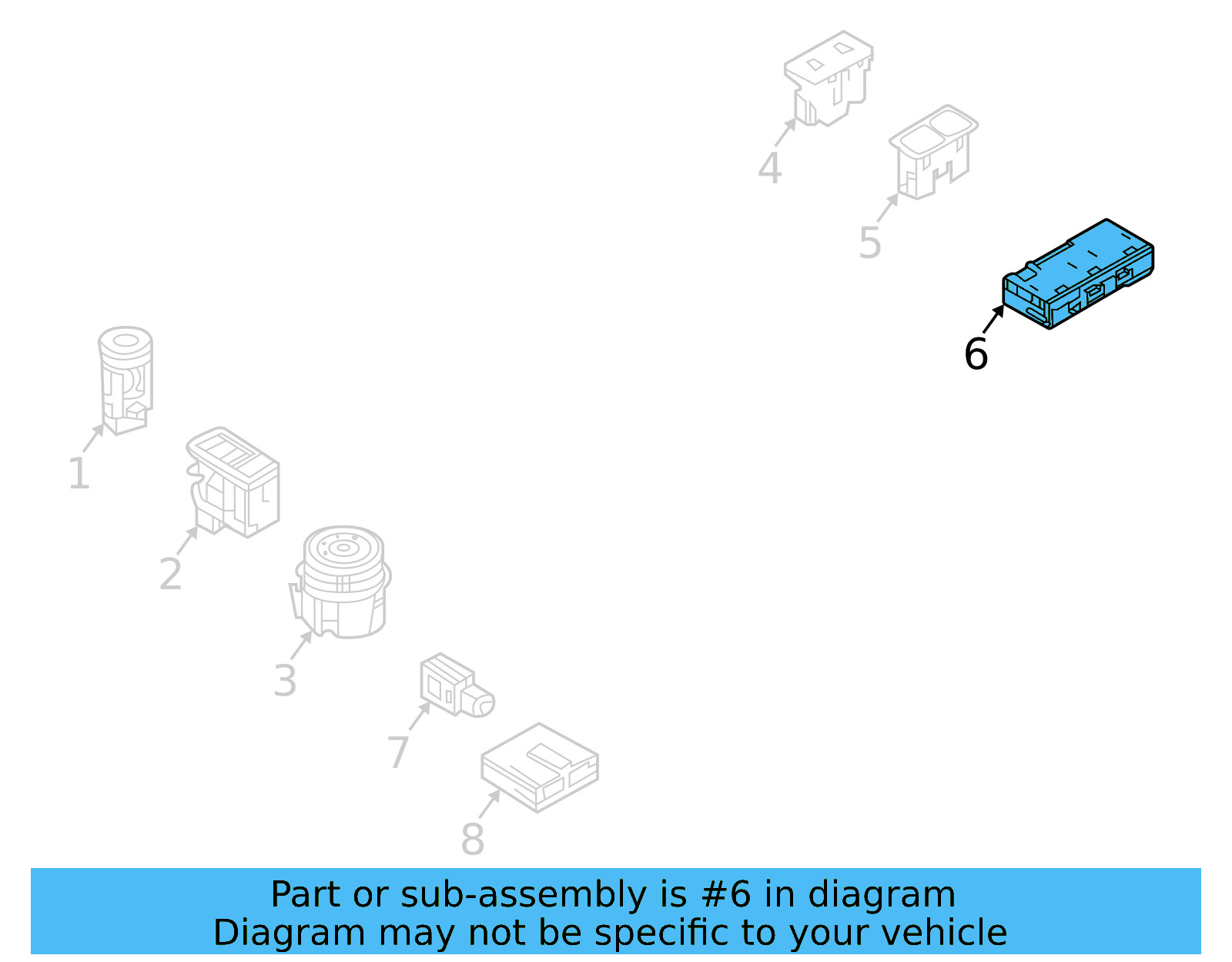 4
5
6
1
2
3
7
8

Part or sub-assembly is #6 in diagram
Diagram may not be specific to your vehicle