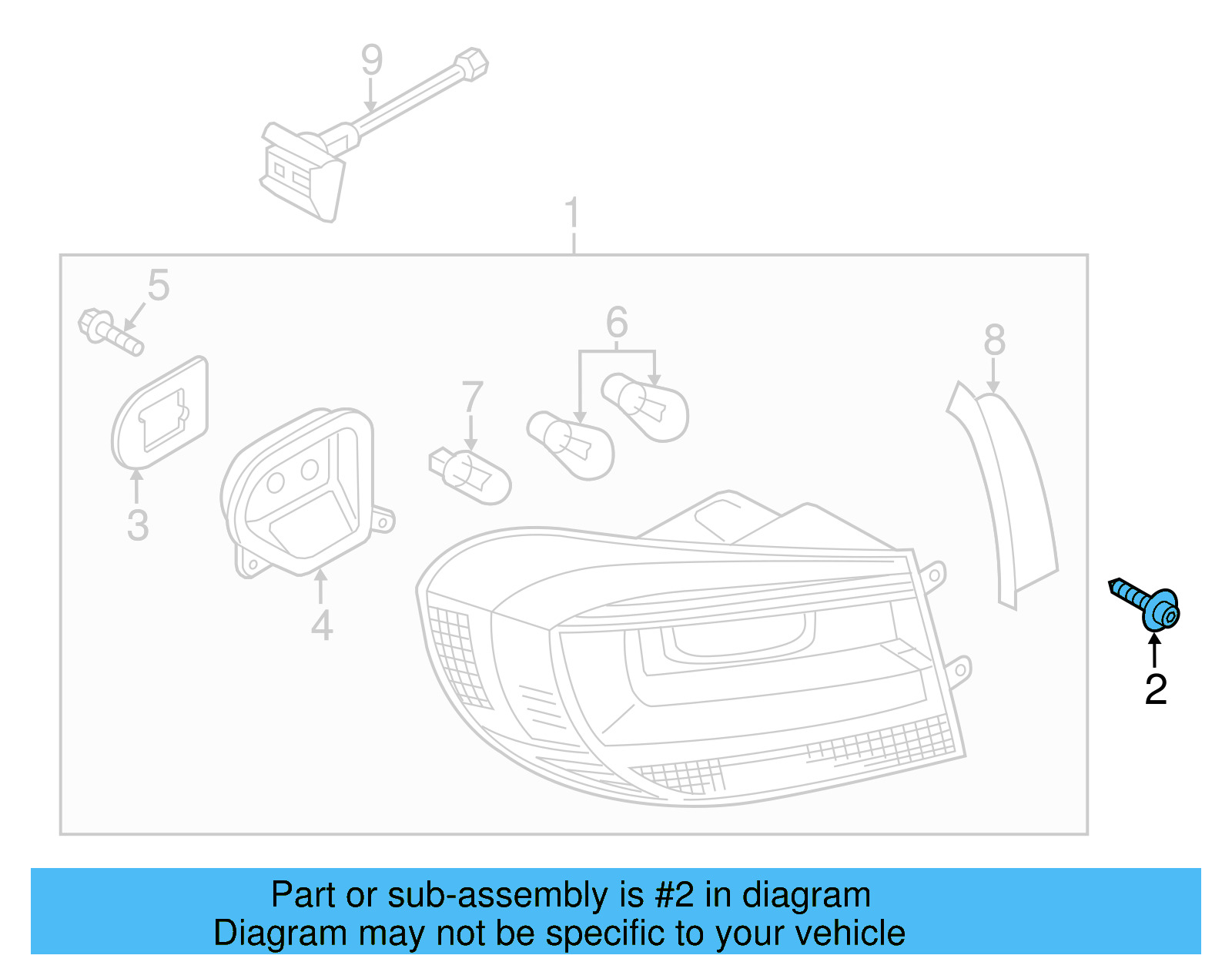 9

1

5

6

8

7

3

4

2

Part or sub-assembly is #2 in diagram
Diagram may not be specific to your vehicle