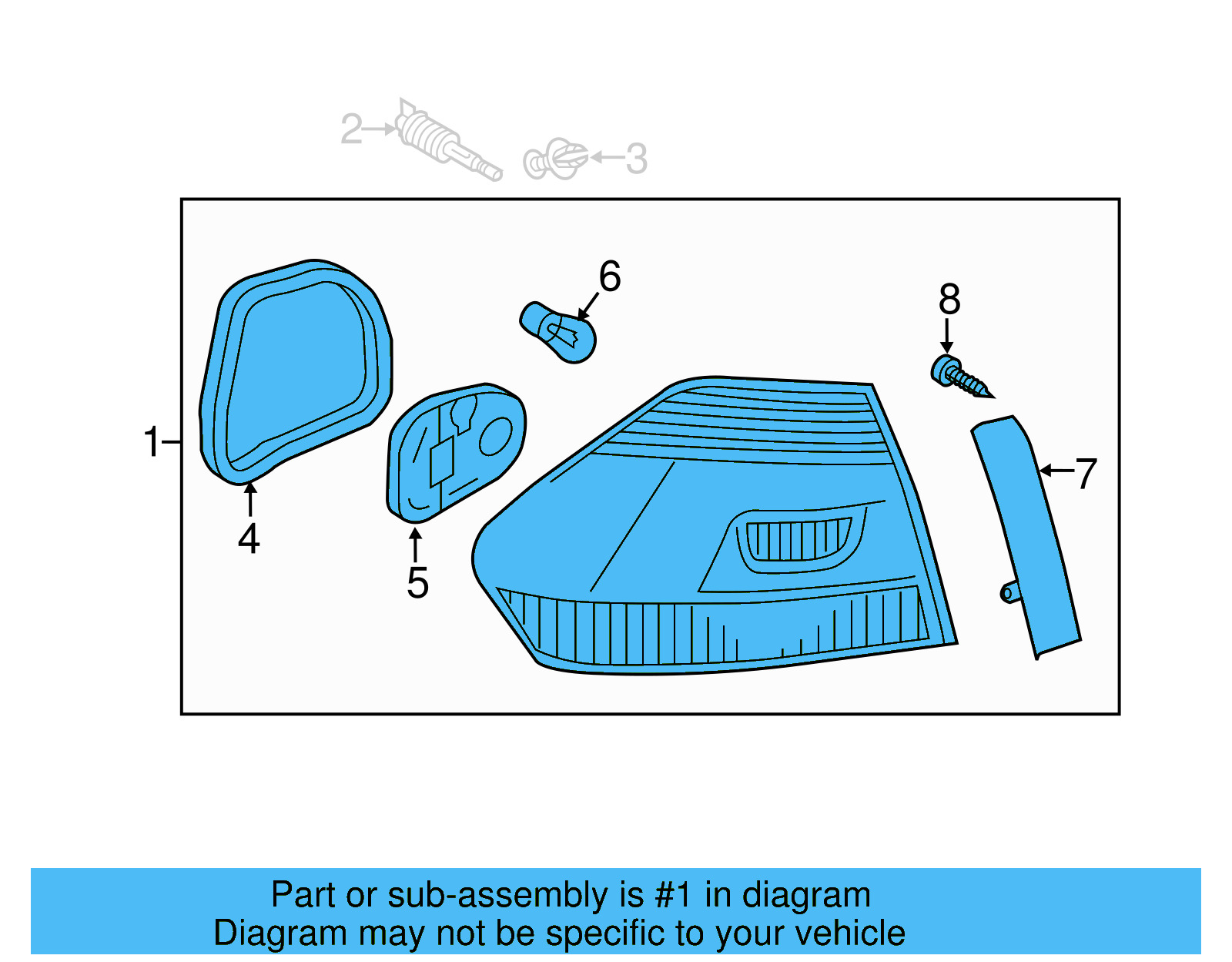 2
3
6
8
1
7
4
5

Part or sub-assembly is #1 in diagram
Diagram may not be specific to your vehicle