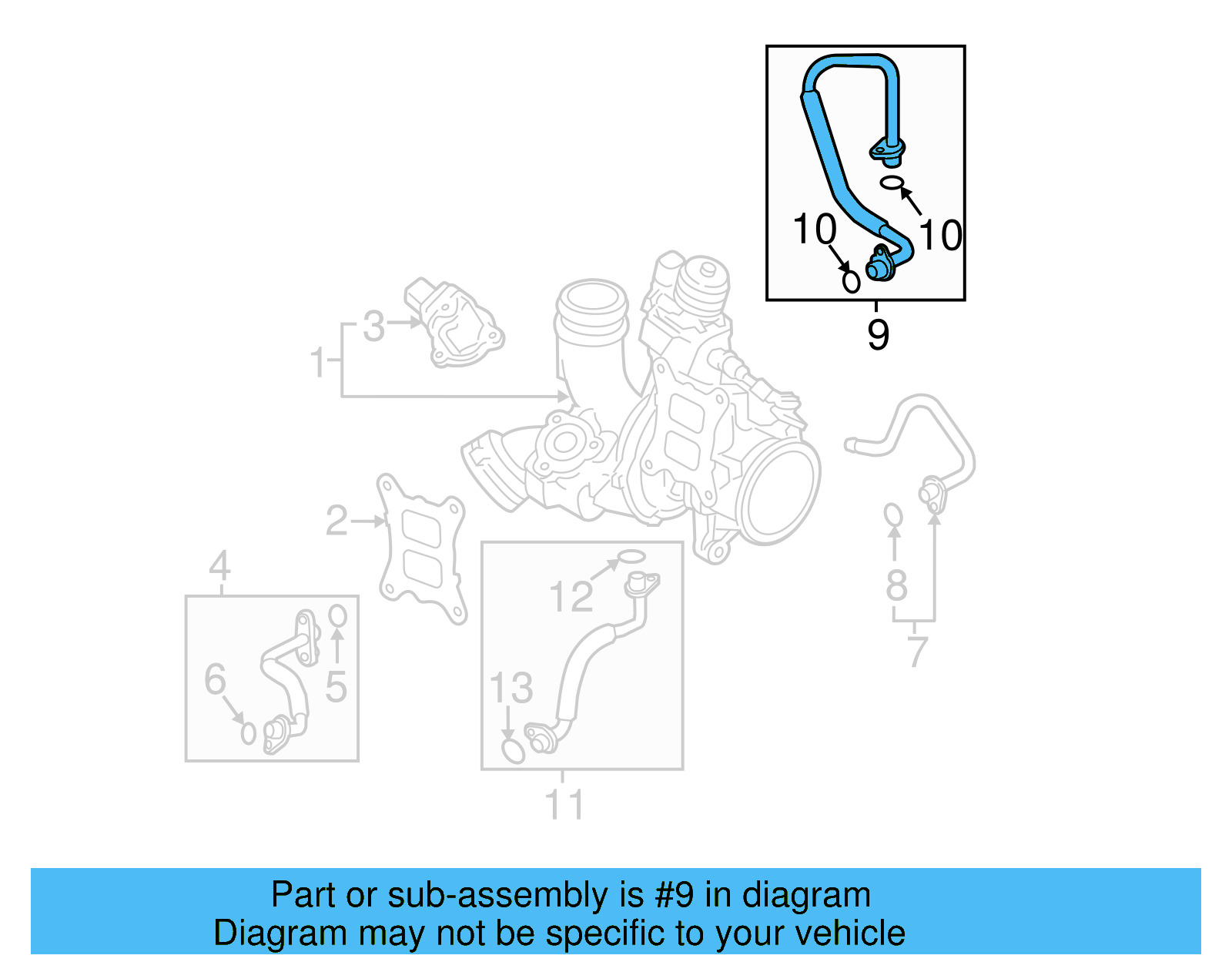 10
10
9
3
1
2
4
6
5
12
13
11
8
7

Part or sub-assembly is #9 in diagram
Diagram may not be specific to your vehicle