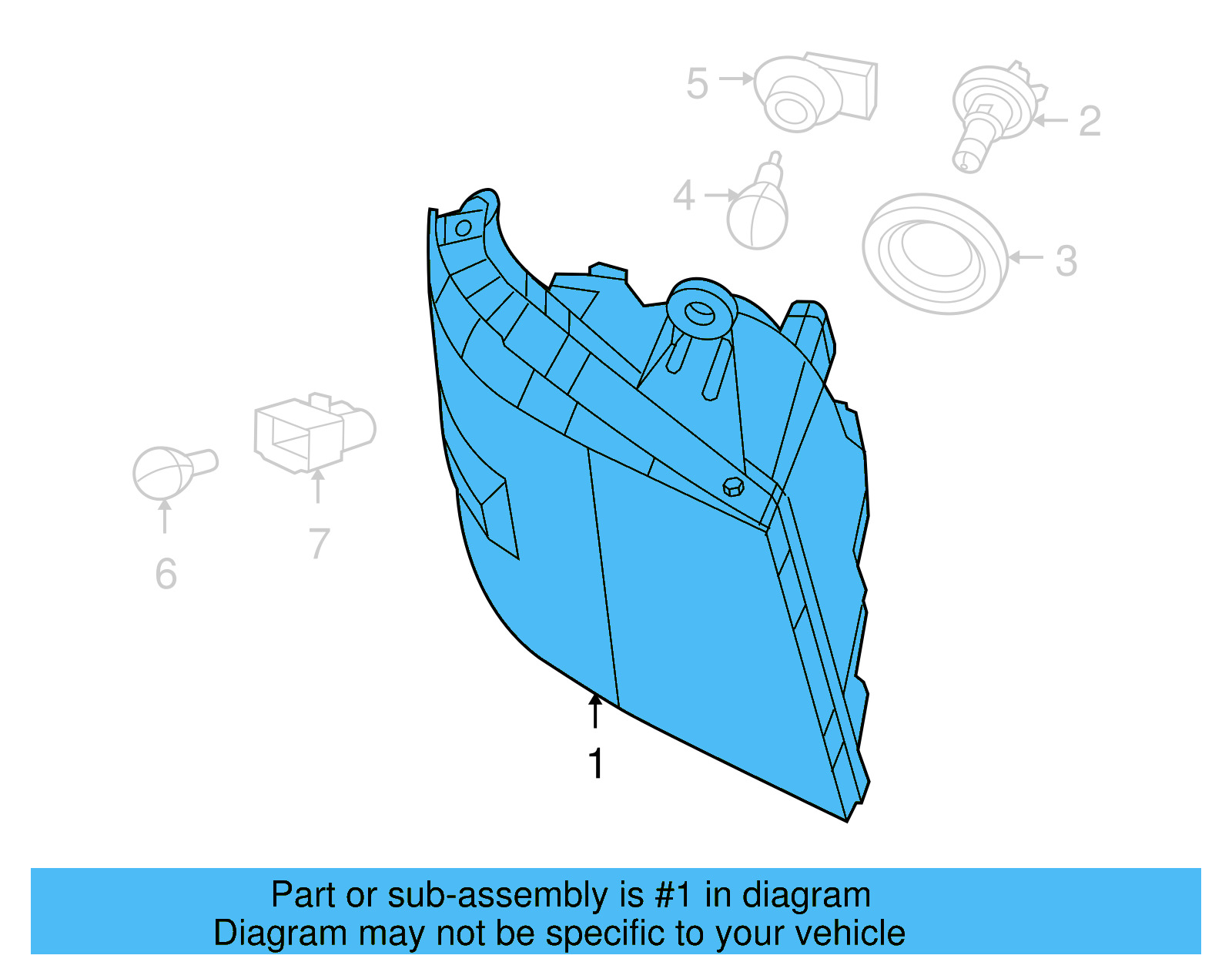 5
2
4
3
6
7
1

Part or sub-assembly is #1 in diagram
Diagram may not be specific to your vehicle