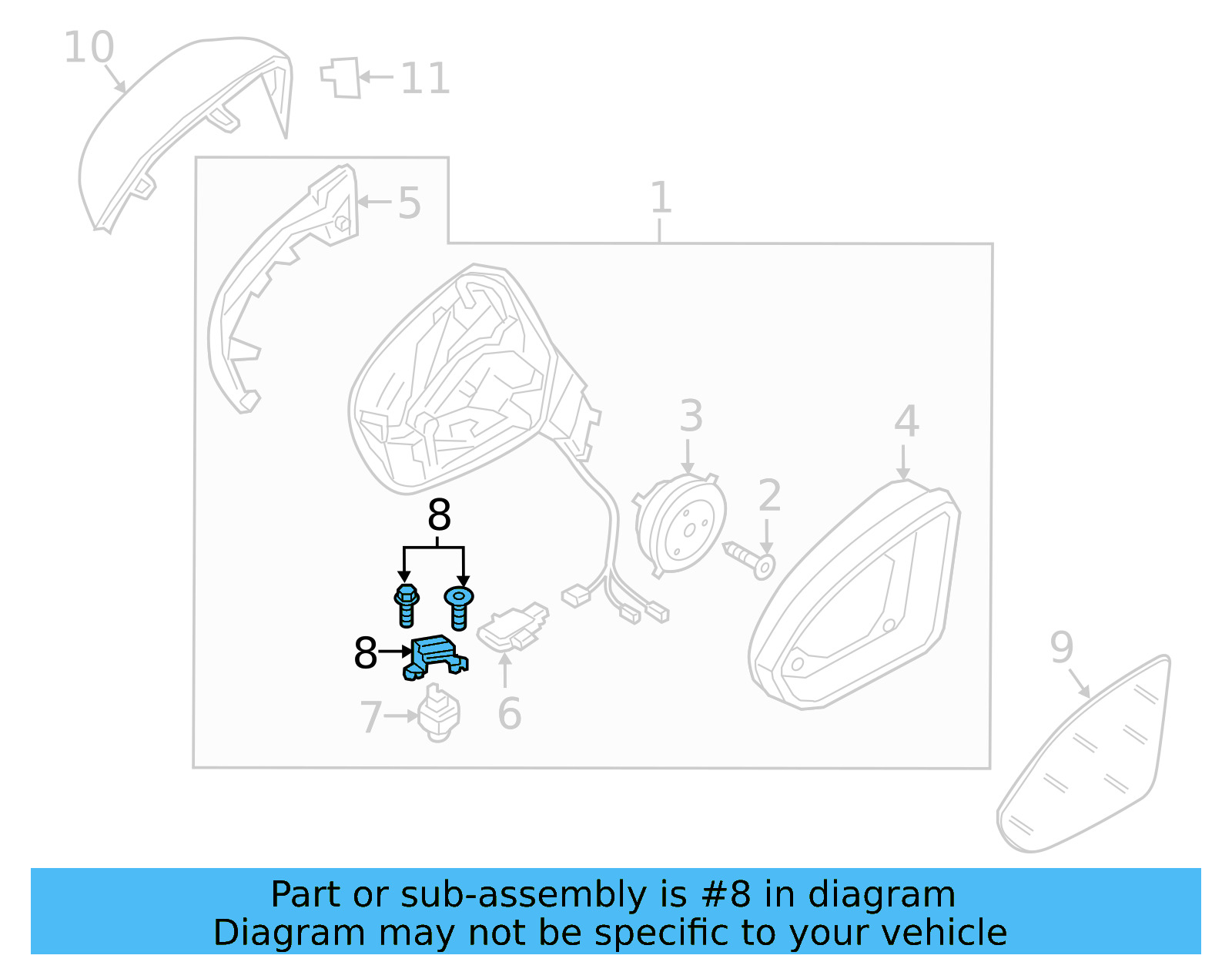 10
11
5
1
3
4
2
8
8
7
6
9

Part or sub-assembly is #8 in diagram
Diagram may not be specific to your vehicle