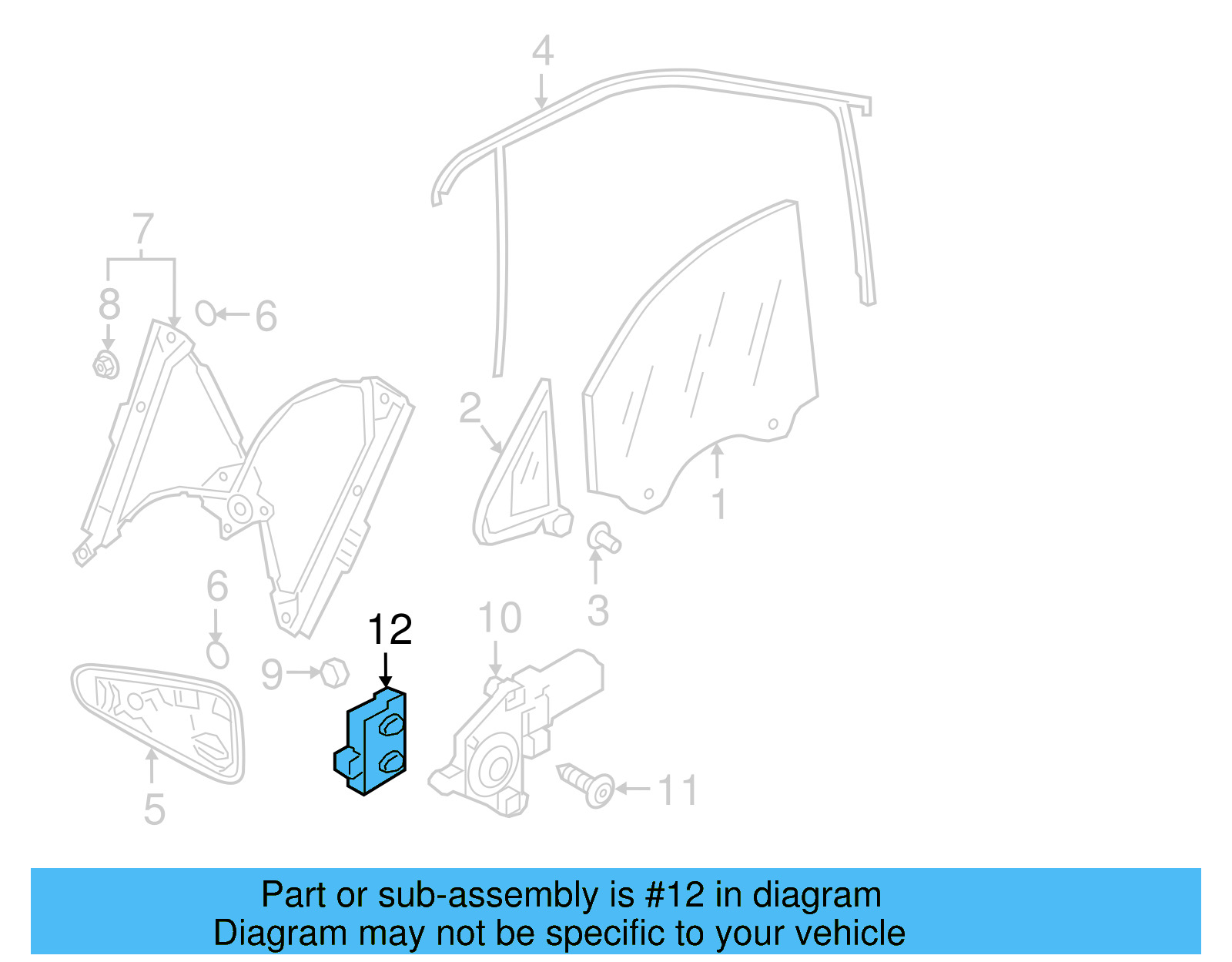 4

7

8

6

2

1

3

6

12

10

9

5

11

Part or sub-assembly is #12 in diagram
Diagram may not be specific to your vehicle