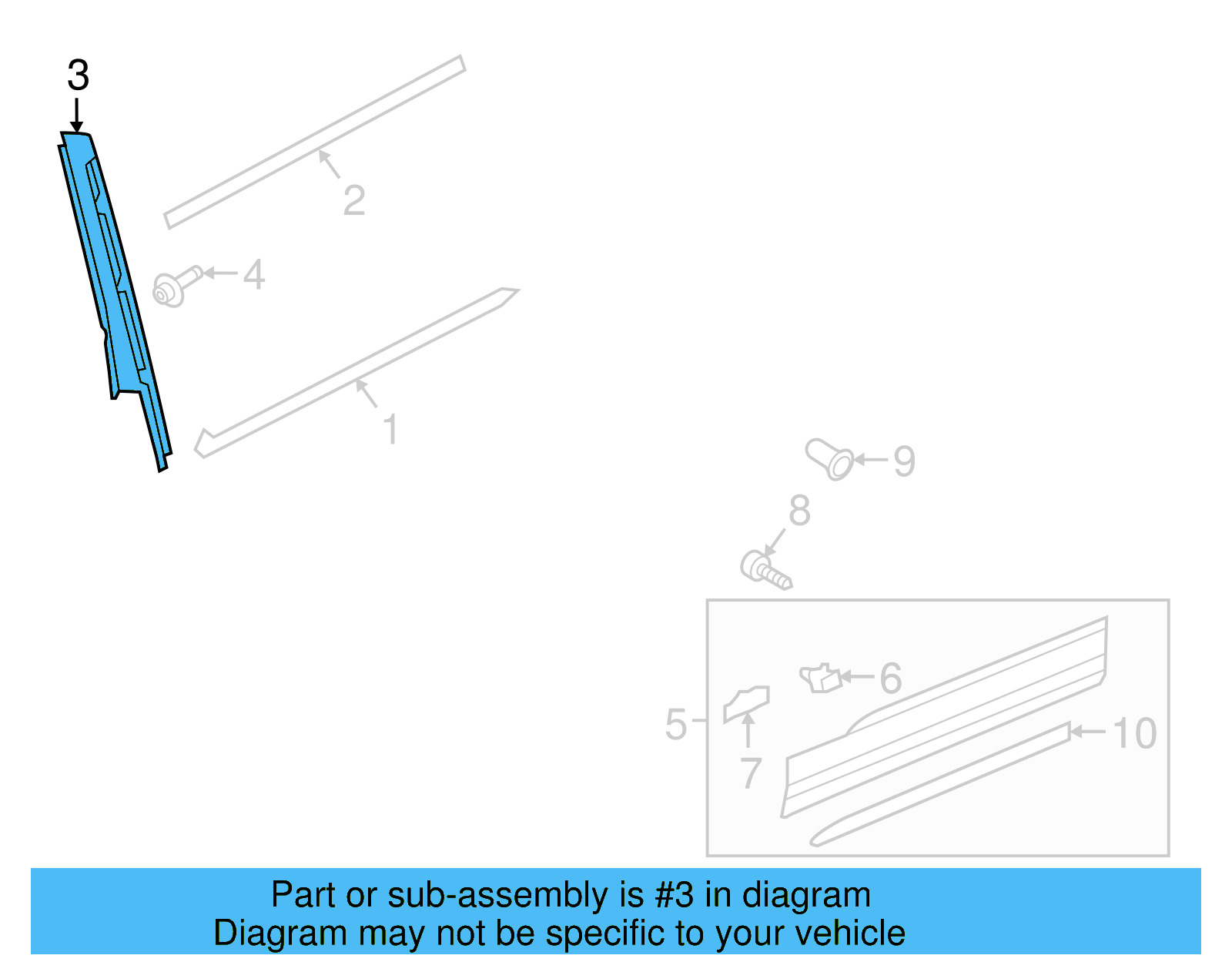 3
2
4
1
9
8
6
5
7
10

Part or sub-assembly is #3 in diagram
Diagram may not be specific to your vehicle