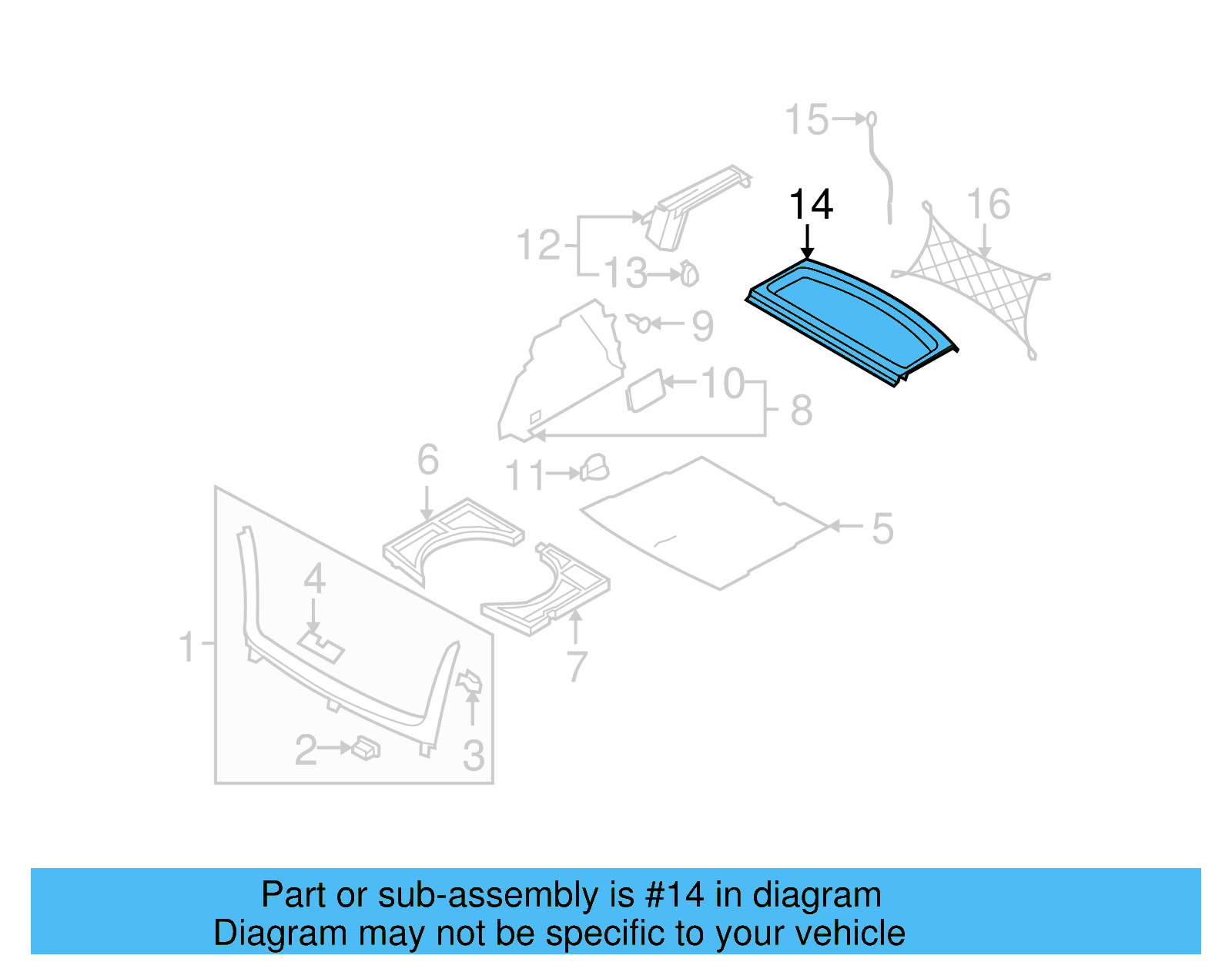 15
14
16
12
13
9
10
8
6
11
5
4
1
7
2
3

Part or sub-assembly is #14 in diagram
Diagram may not be specific to your vehicle