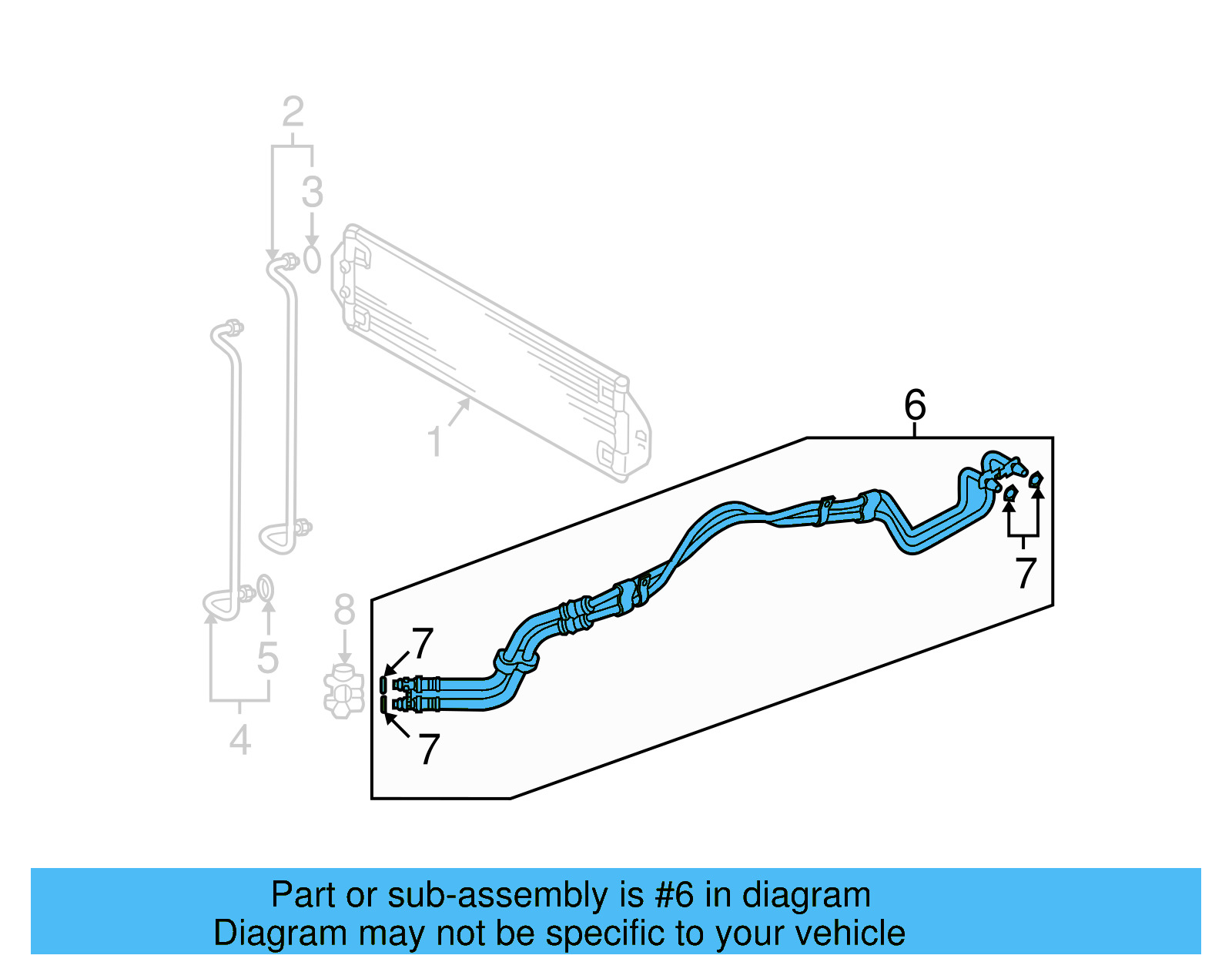 2
3
1
6
7
8
7
5
7
4

Part or sub-assembly is #6 in diagram
Diagram may not be specific to your vehicle