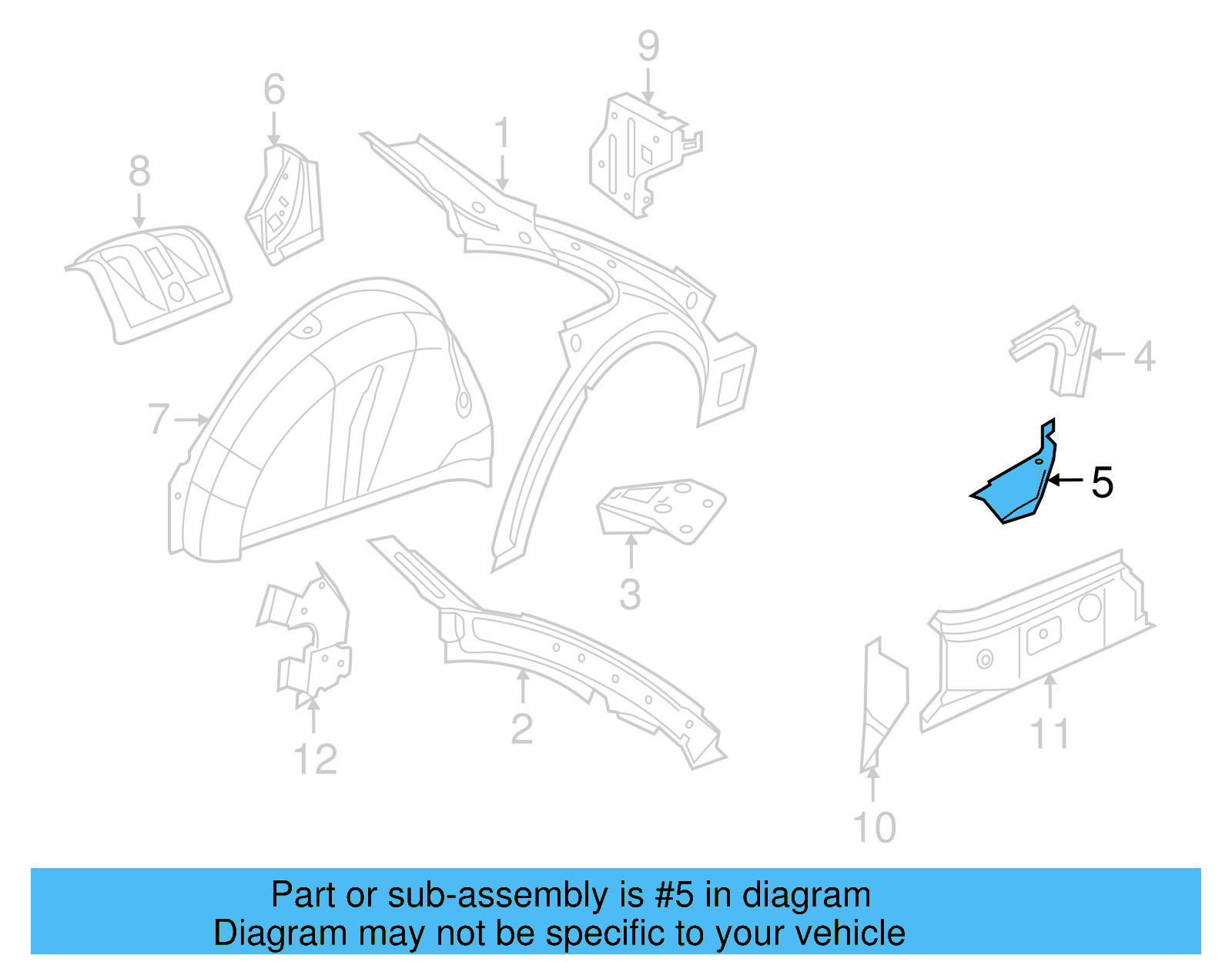 9
6
1
8
4
7
5
3
12
2
11
10

Part or sub-assembly is #5 in diagram
Diagram may not be specific to your vehicle