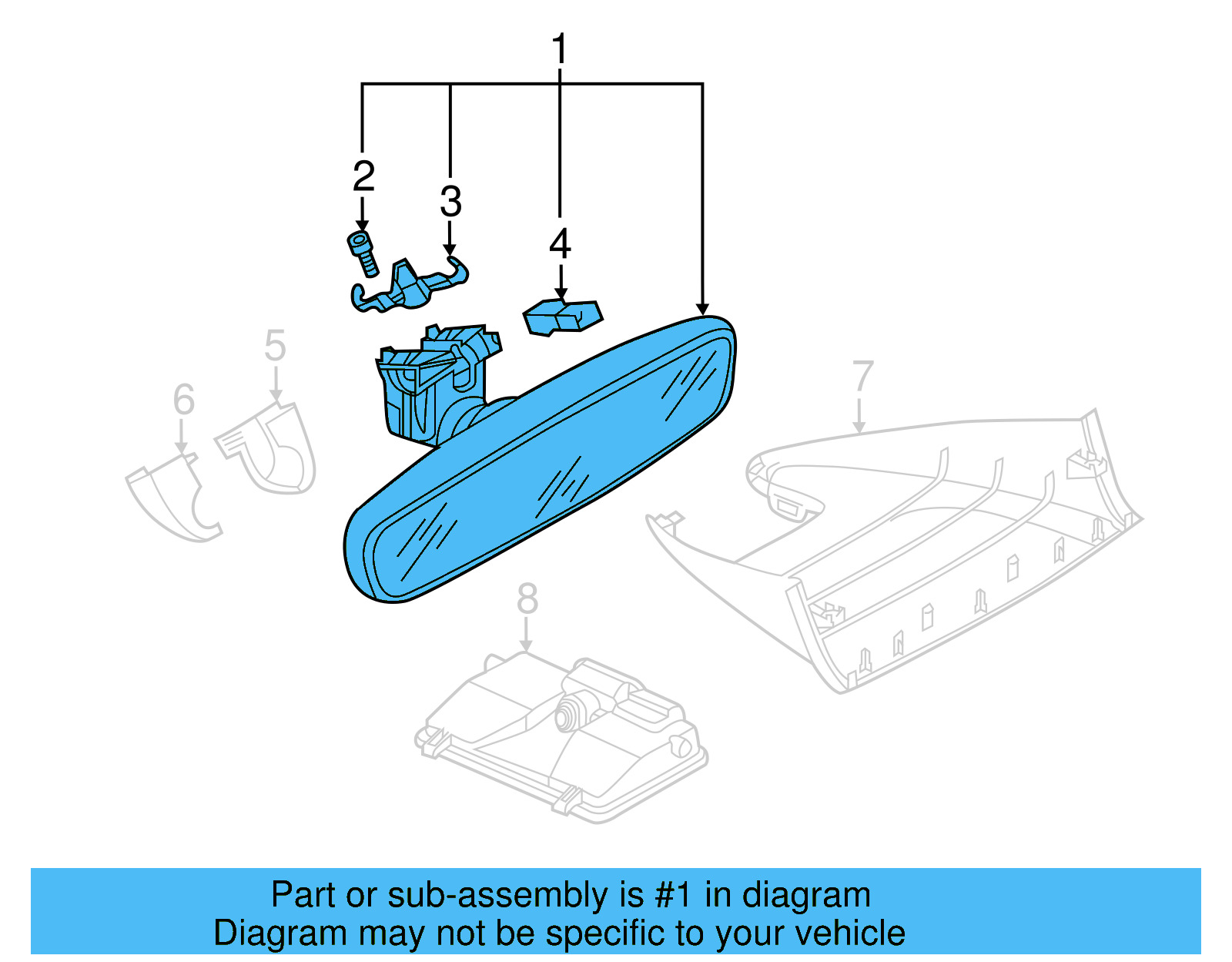 1
2
3
4
5
6
7
8

Part or sub-assembly is #1 in diagram
Diagram may not be specific to your vehicle