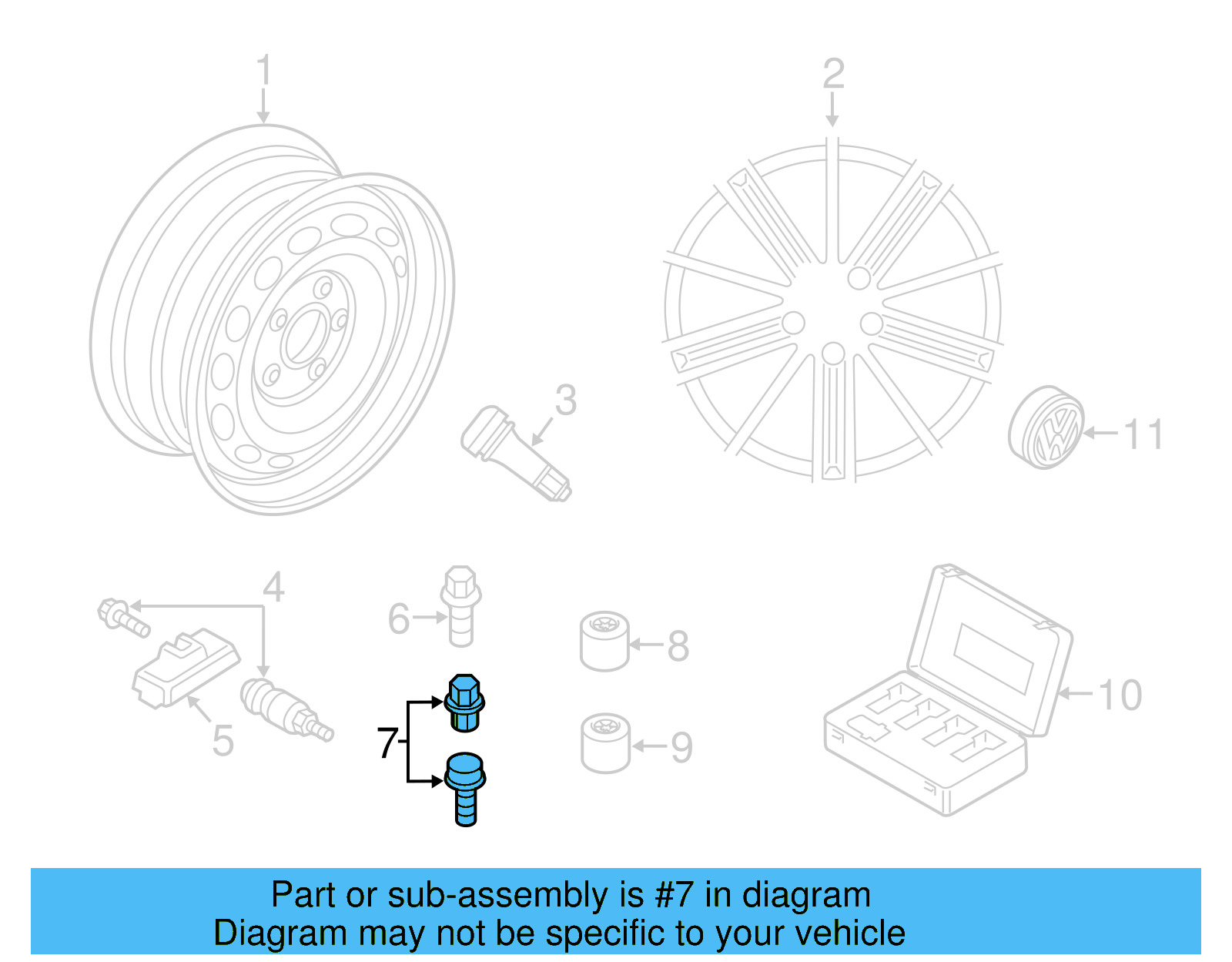 1
2
3
11
4
6
8
5
7
9
10

Part or sub-assembly is #7 in diagram
Diagram may not be specific to your vehicle