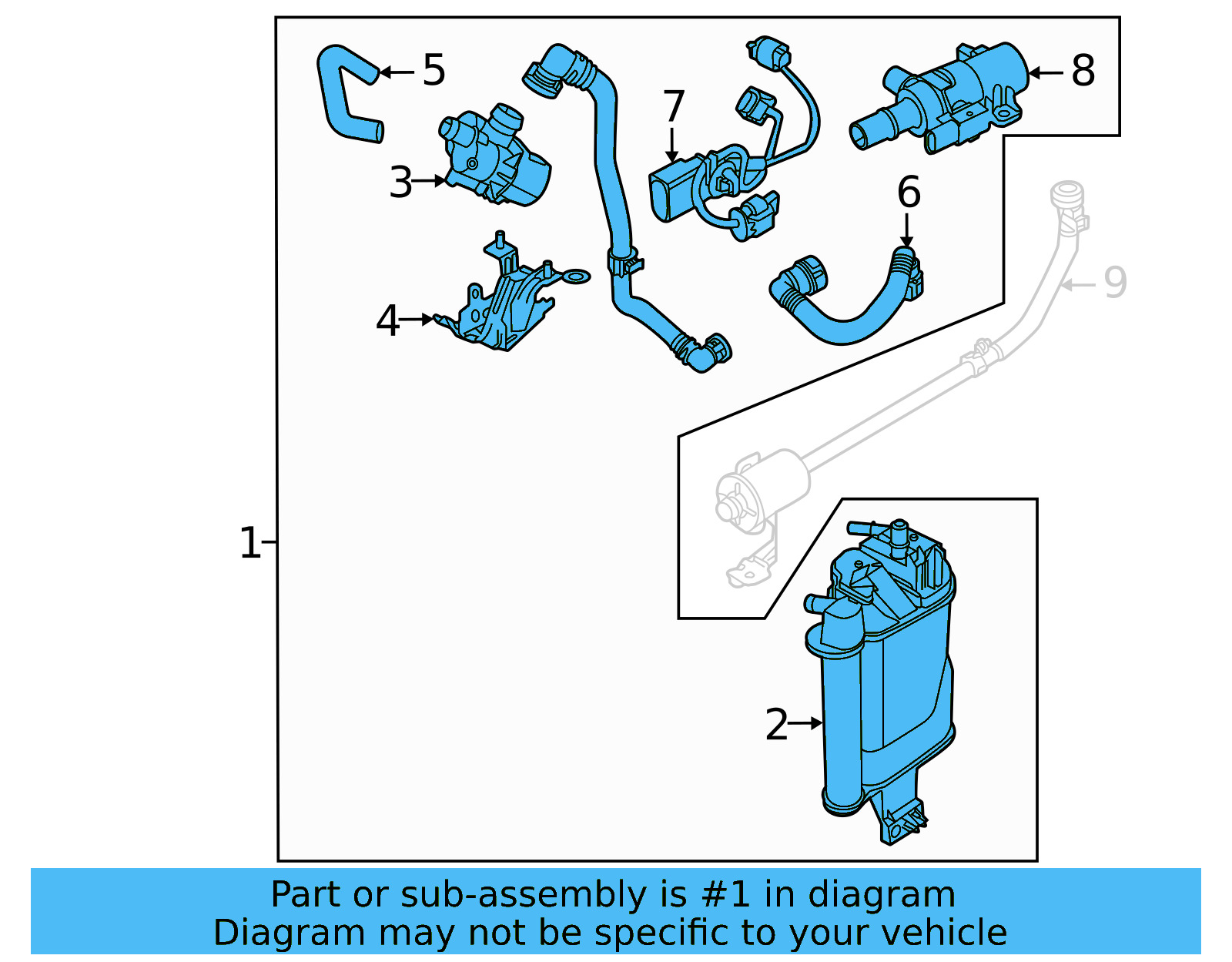 5
8
7
3
6
9
4
1
2

Part or sub-assembly is #1 in diagram
Diagram may not be specific to your vehicle