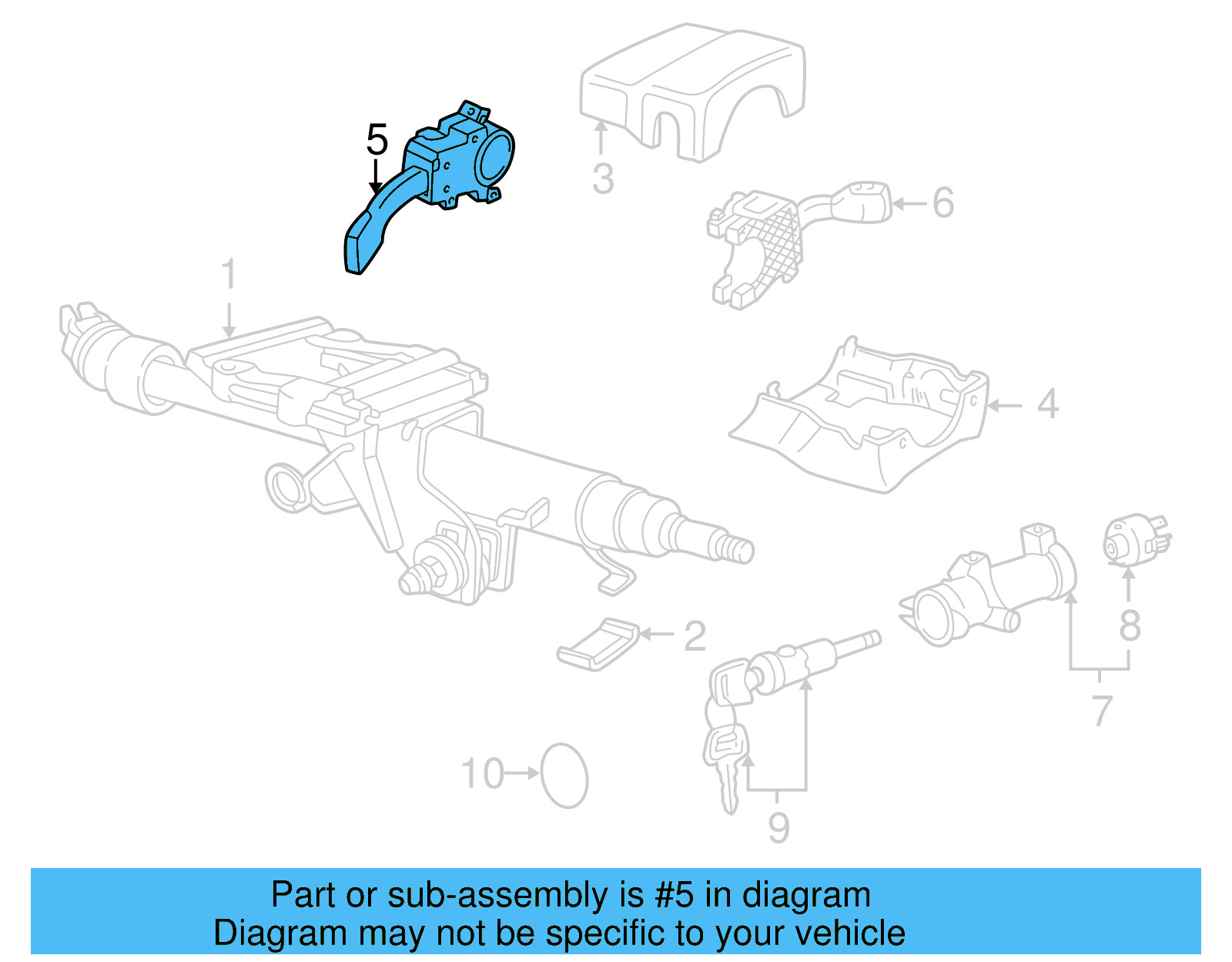 5
3
6
1
4
2
8
7
10
9

Part or sub-assembly is #5 in diagram
Diagram may not be specific to your vehicle