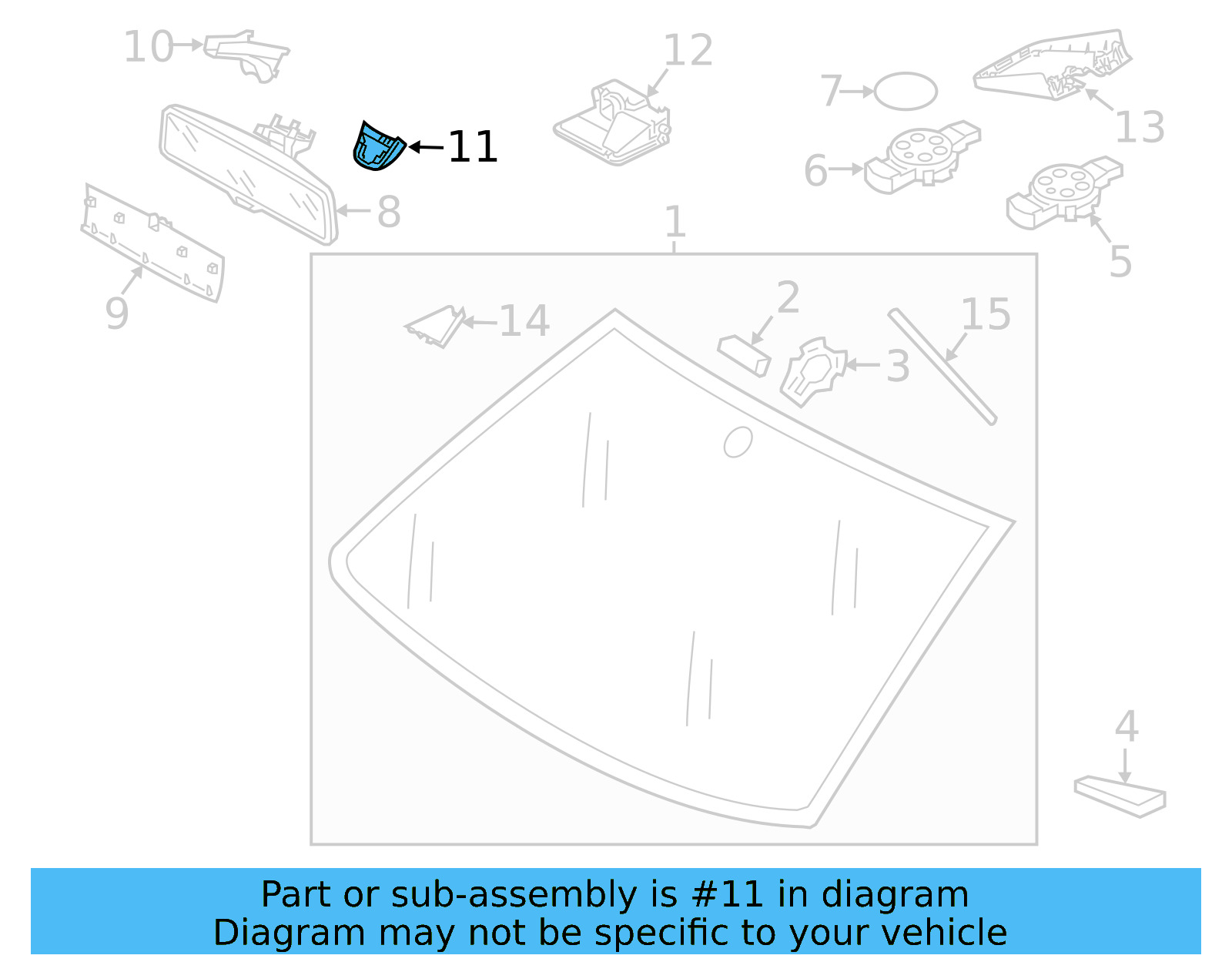 10
12
7
13
11
6
8
1
5
9
14
2
15
3
4

Part or sub-assembly is #11 in diagram
Diagram may not be specific to your vehicle