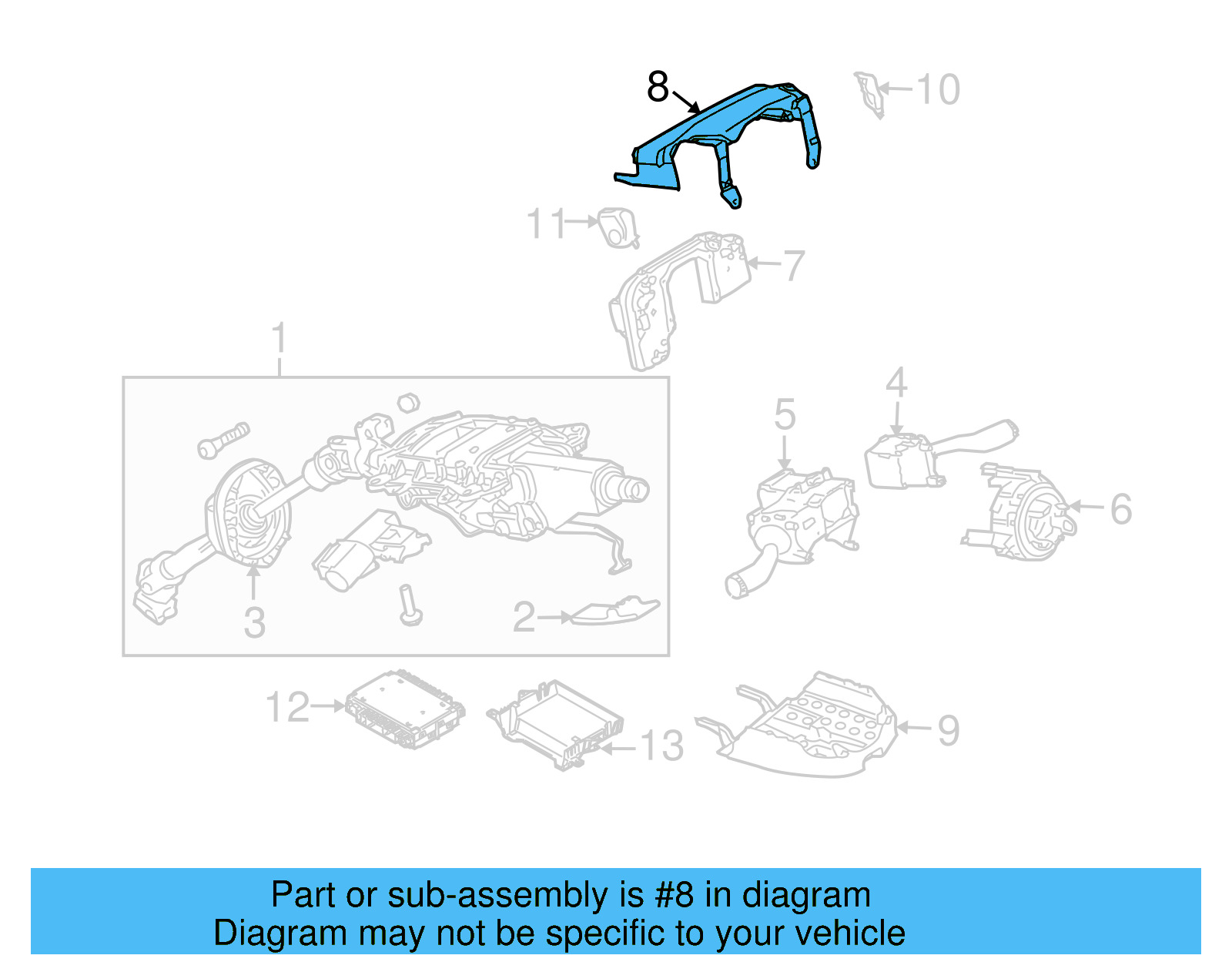 8
10
11
7
1
4
5
6
3
2
12
13
9

Part or sub-assembly is #8 in diagram
Diagram may not be specific to your vehicle