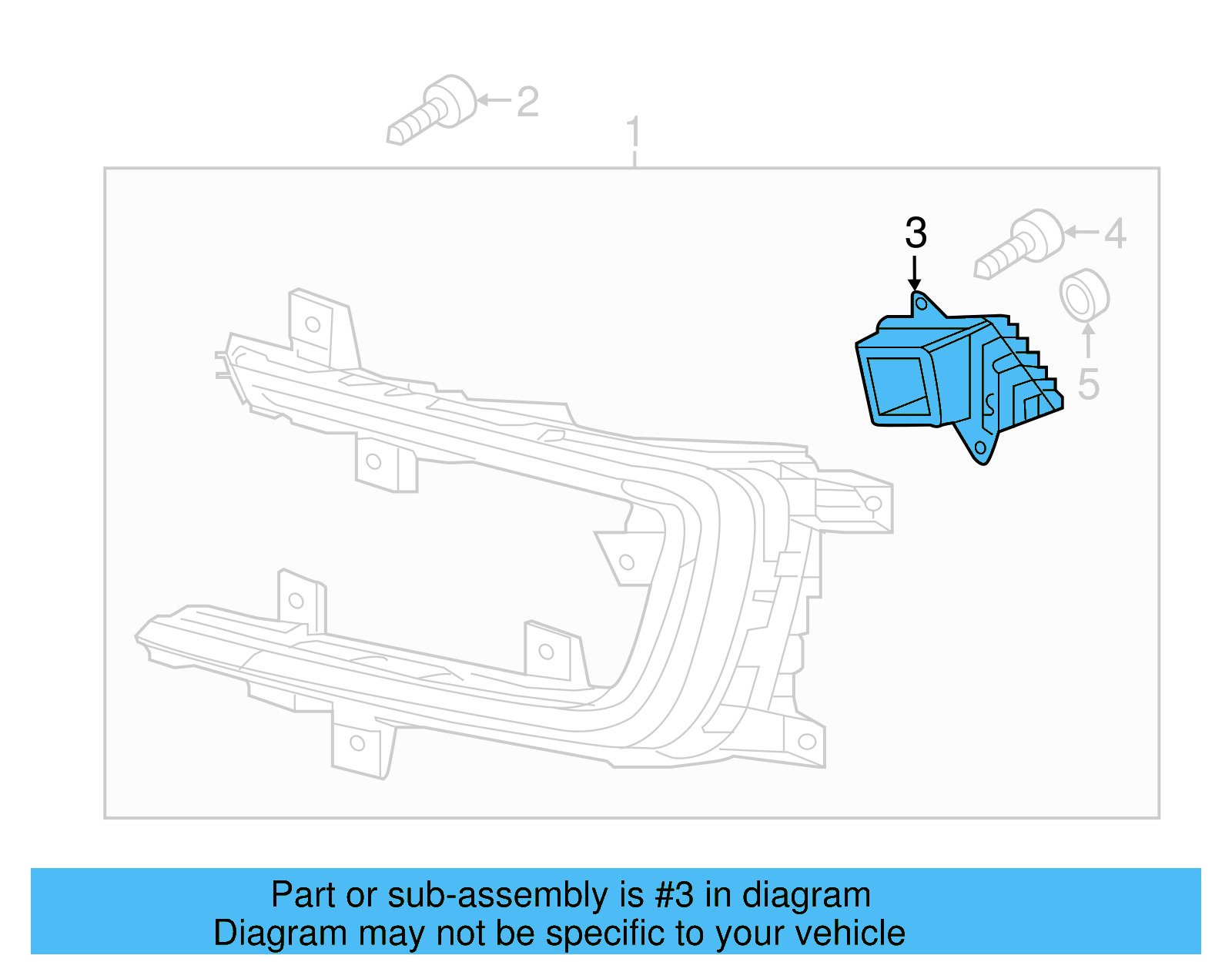 2
1
3
4
5

Part or sub-assembly is #3 in diagram
Diagram may not be specific to your vehicle