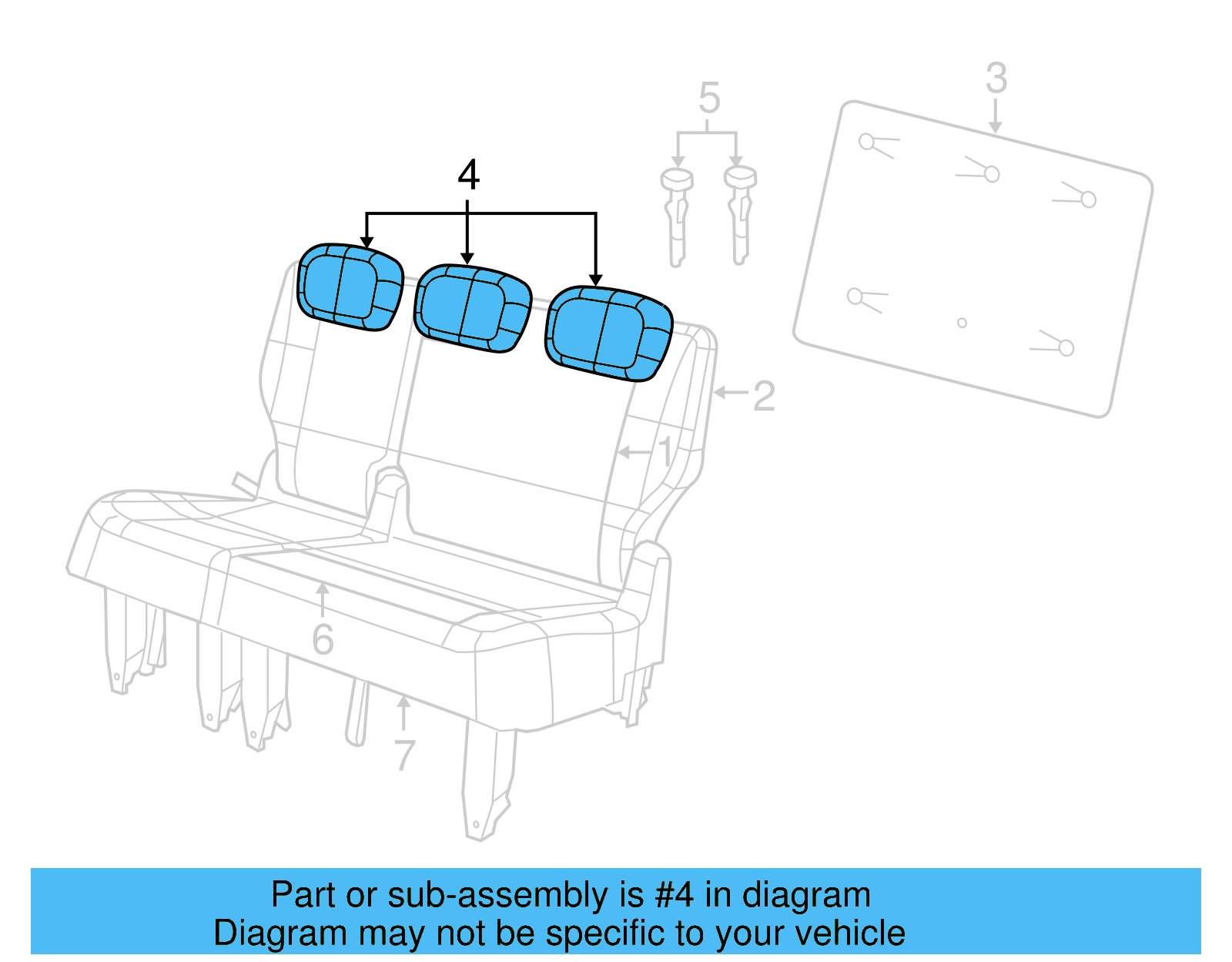 3

5

4

2

1

6

7

Part or sub-assembly is #4 in diagram
Diagram may not be specific to your vehicle