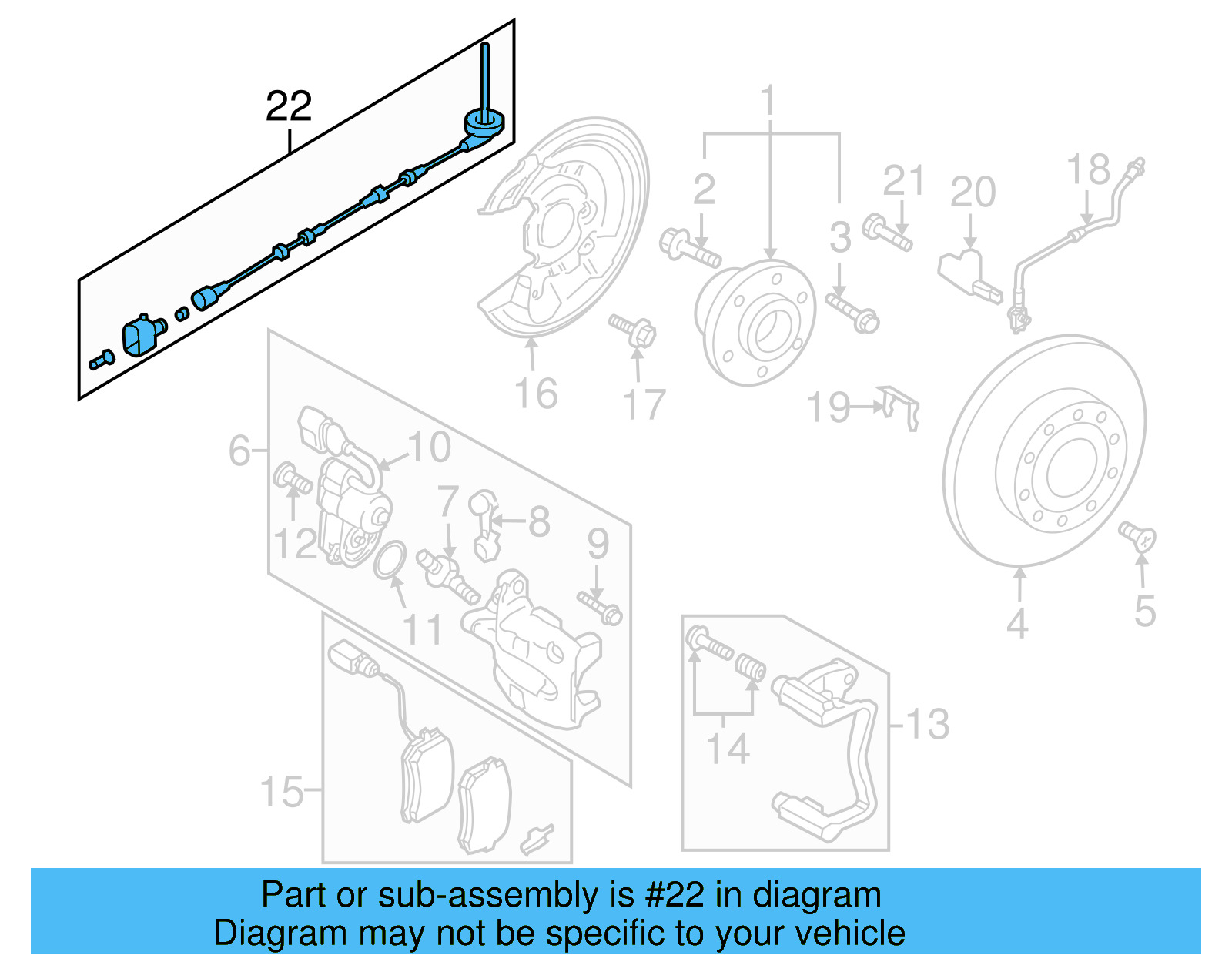 22
1
2
3
21
20
18
16
17
19
6
10
7
8
9
12
11
4
5
15
14
13

Part or sub-assembly is #22 in diagram
Diagram may not be specific to your vehicle