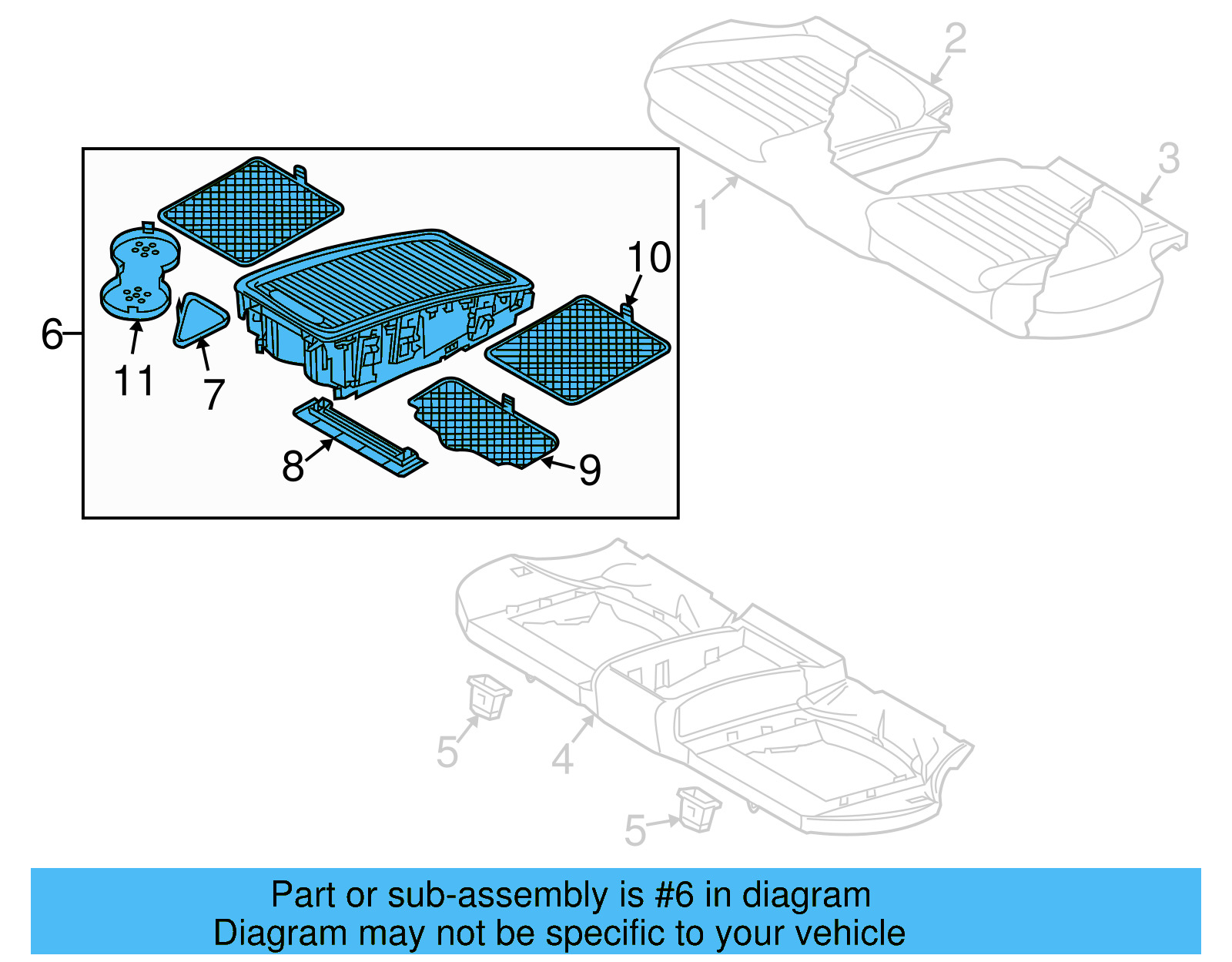 2
3
1
10
6
11
7
8
9
5
4
5

Part or sub-assembly is #6 in diagram
Diagram may not be specific to your vehicle