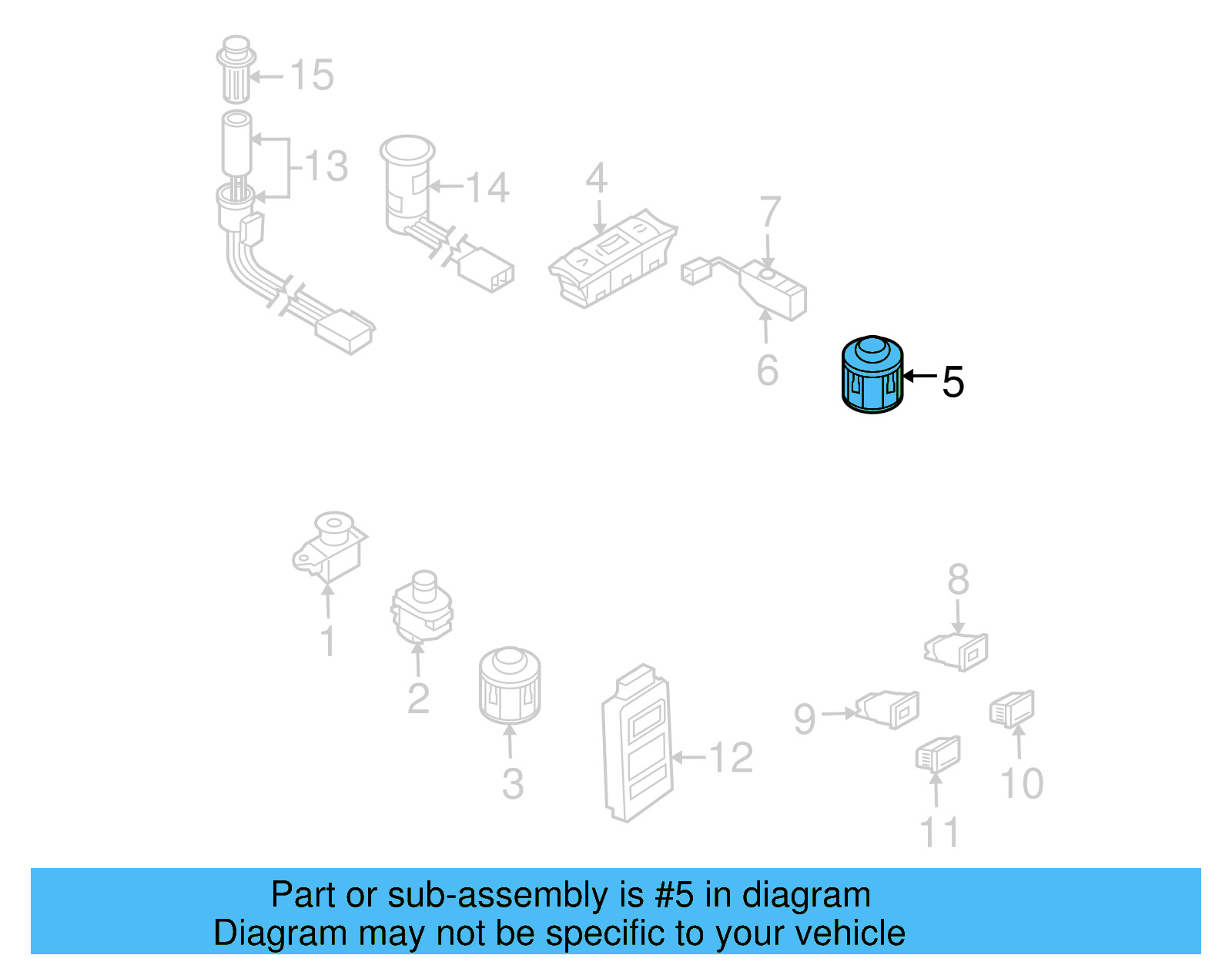 15
13
14
4
7
6
5
1
2
3
12
8
9
10
11

Part or sub-assembly is #5 in diagram
Diagram may not be specific to your vehicle