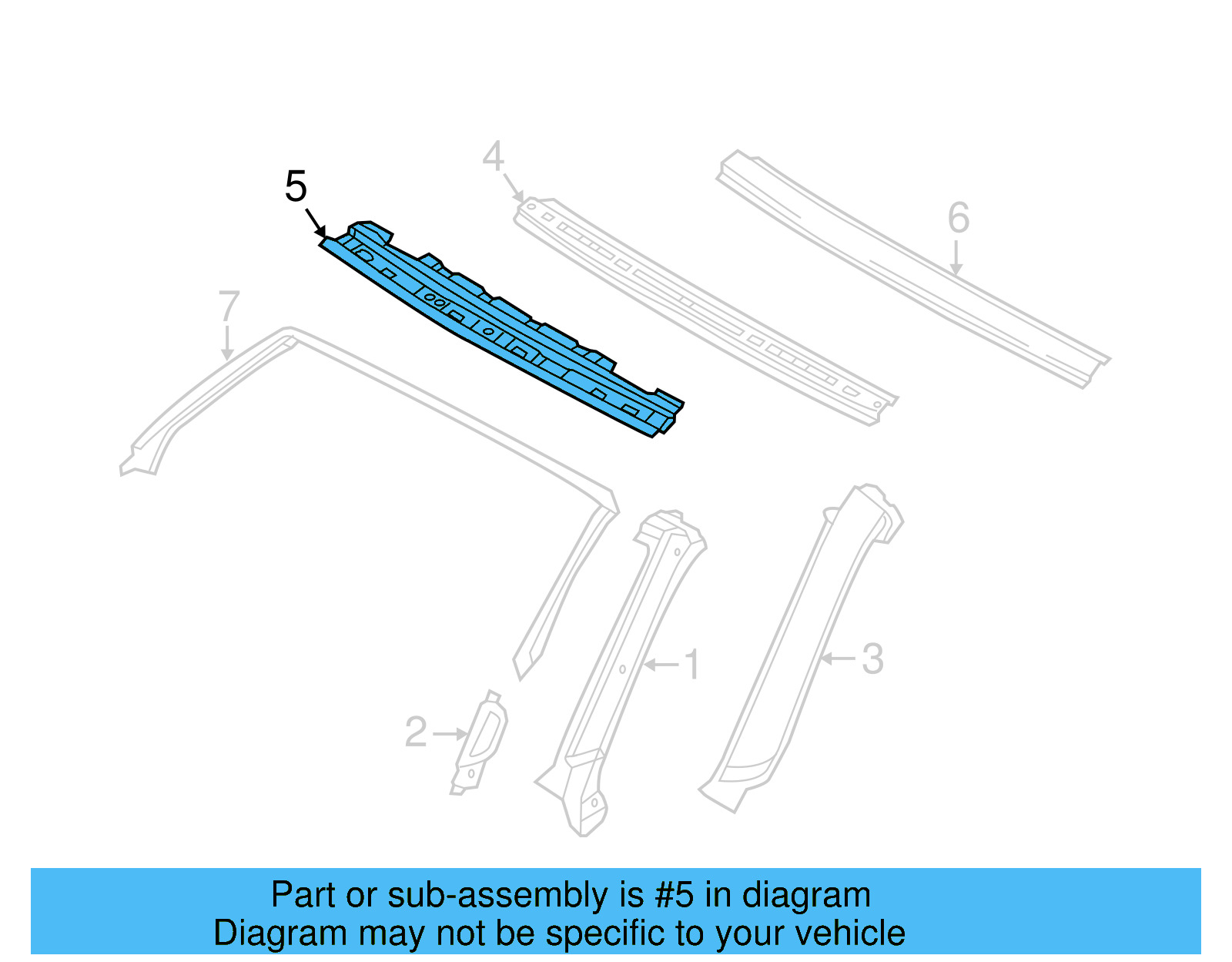 5
4
6
7
1
3
2

Part or sub-assembly is #5 in diagram
Diagram may not be specific to your vehicle