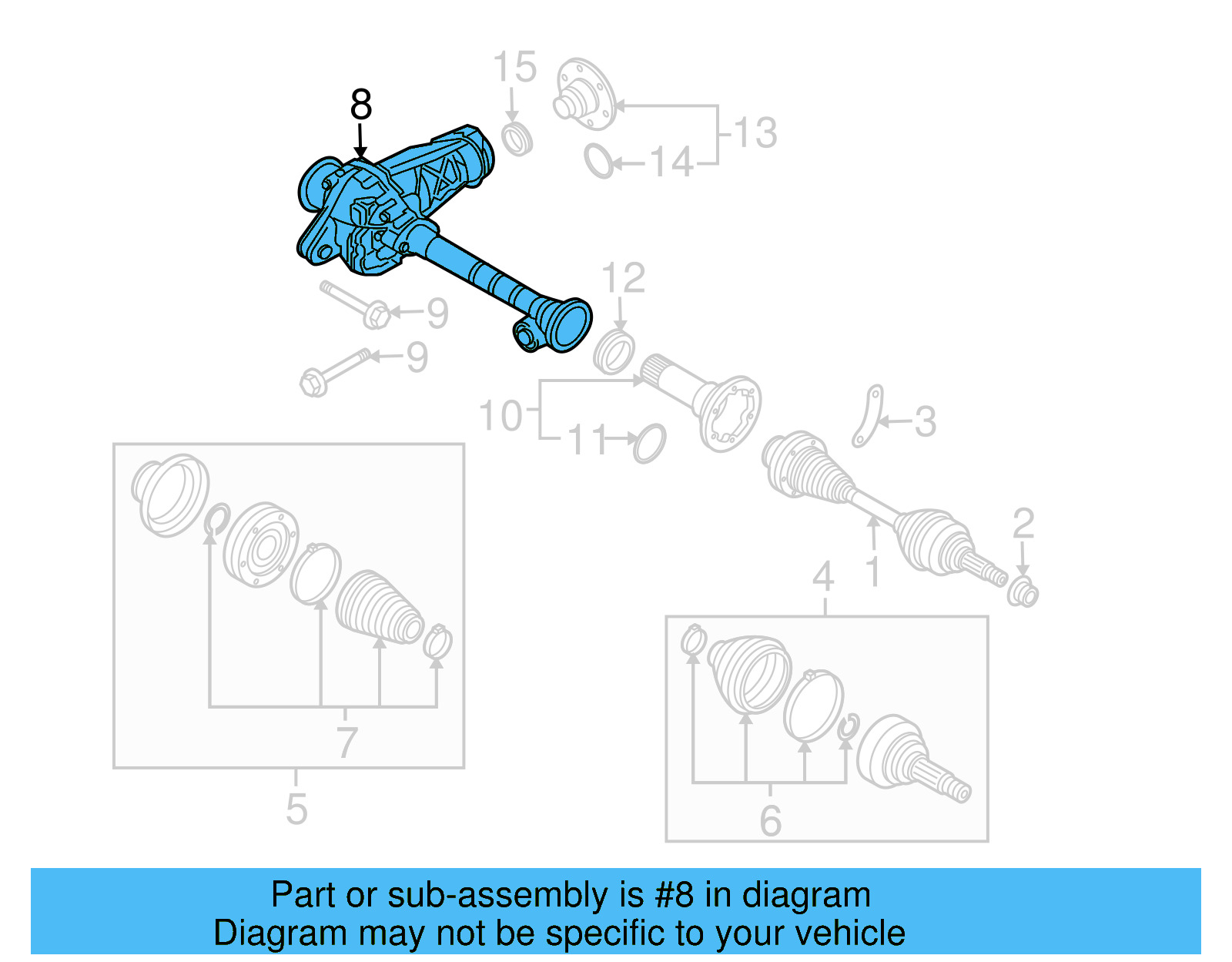 15
8
13
14
12
9
9
10
11
3
2
4
1
7
5
6

Part or sub-assembly is #8 in diagram
Diagram may not be specific to your vehicle