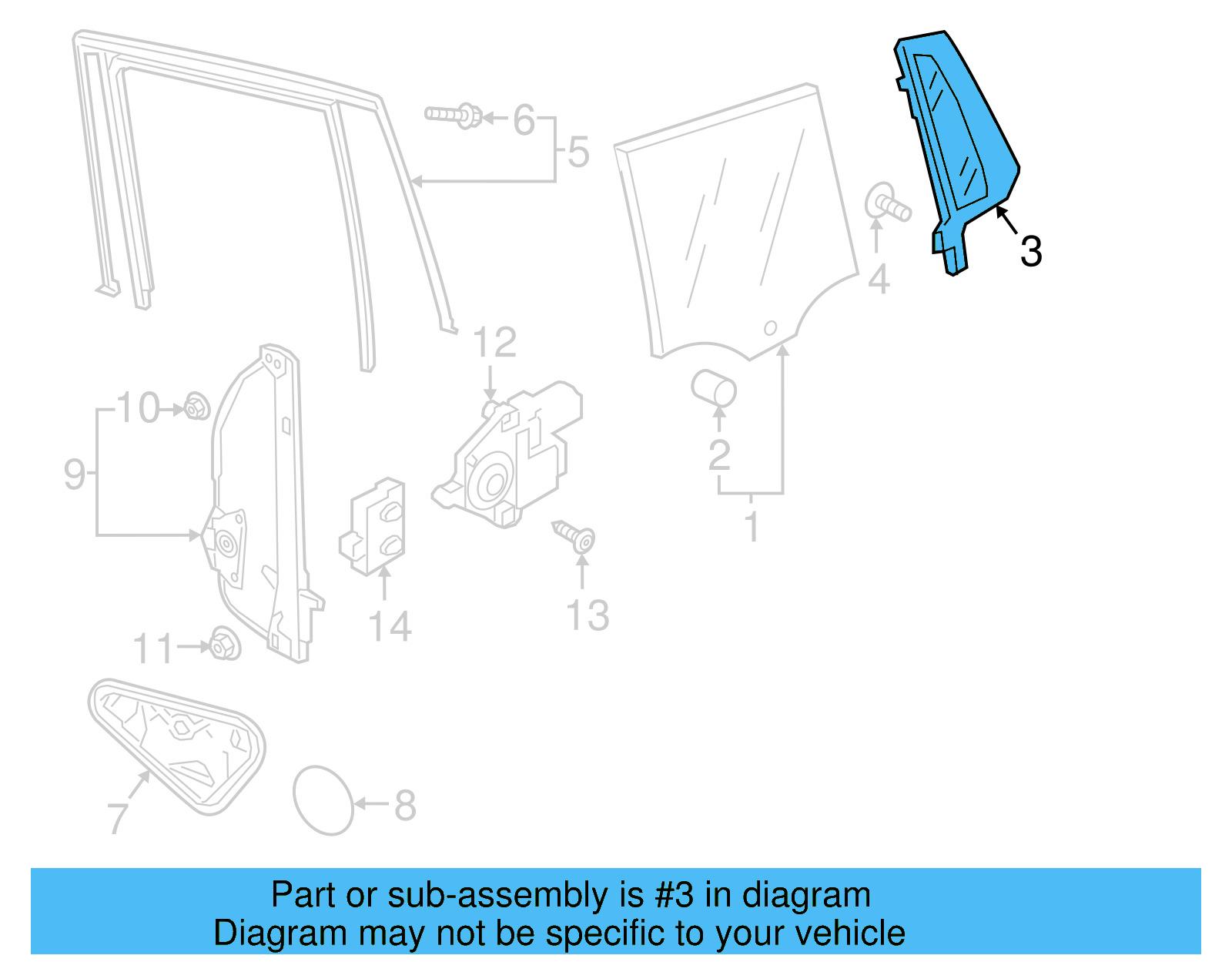 6
5
3
4
12
10
9
2
1
14
13
11
7
8

Part or sub-assembly is #3 in diagram
Diagram may not be specific to your vehicle