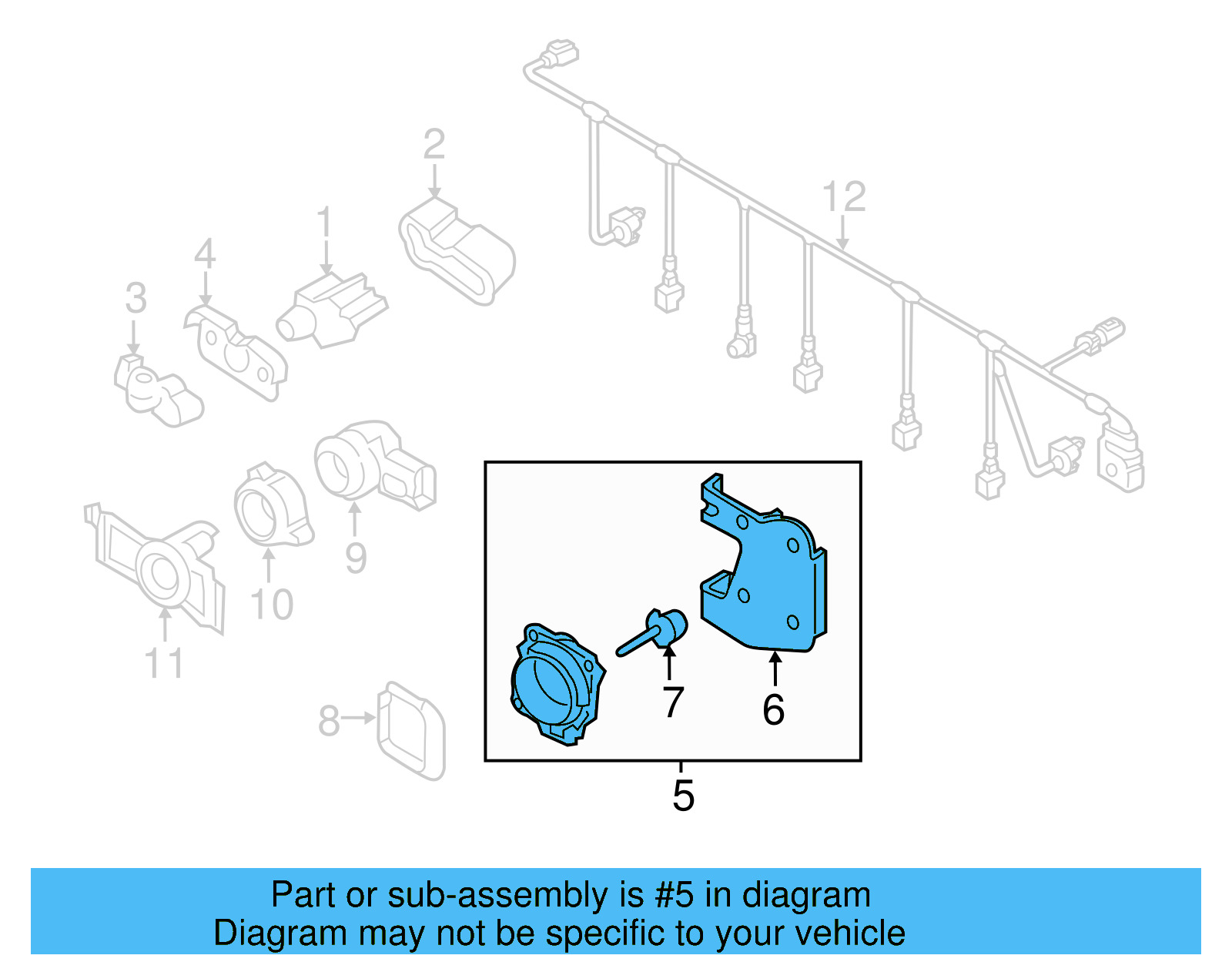 2
12
1
4
3
9
10
11
8
7
6
5

Part or sub-assembly is #5 in diagram
Diagram may not be specific to your vehicle