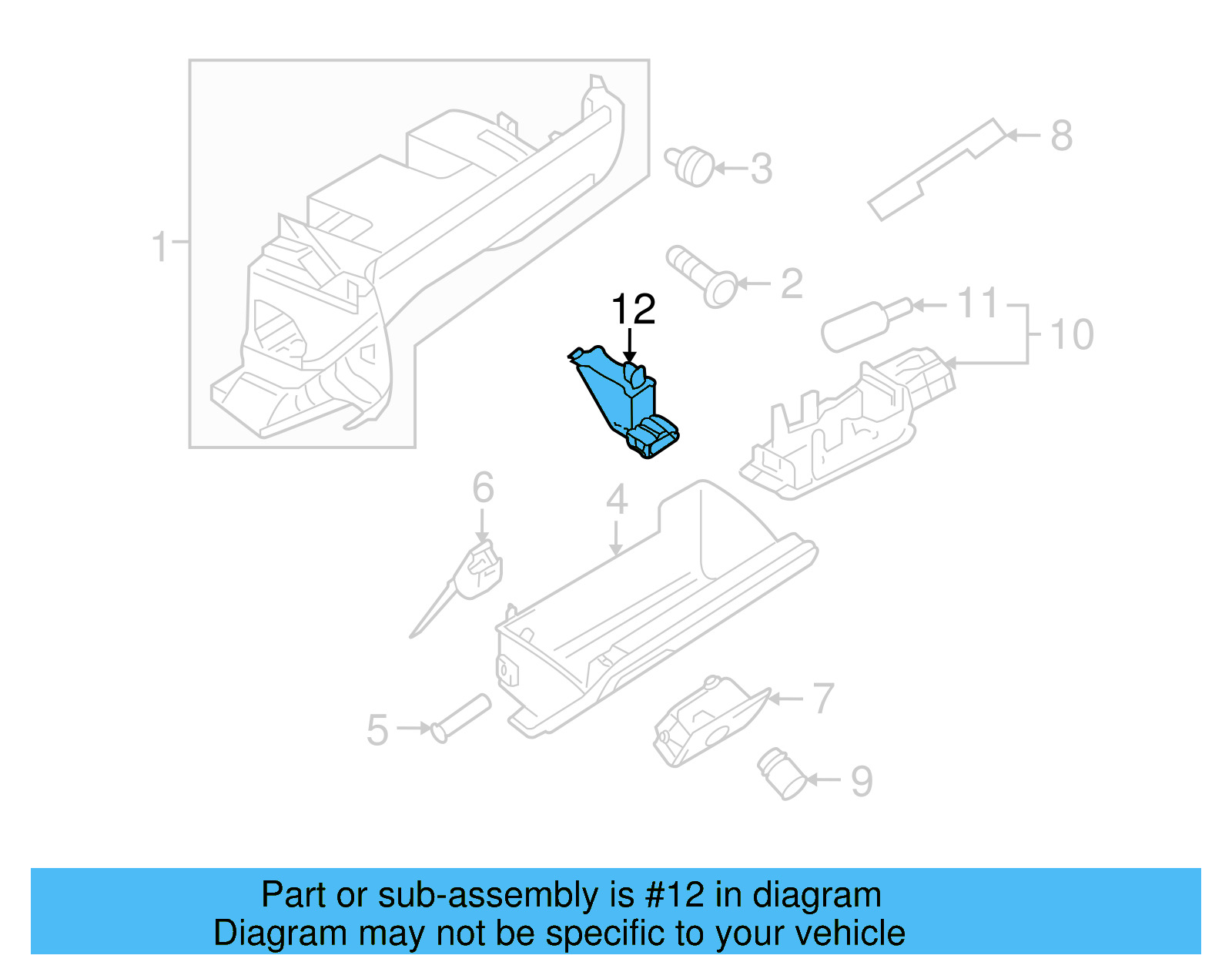 1
3
8
2
12
11
10
6
4
7
5
9

Part or sub-assembly is #12 in diagram
Diagram may not be specific to your vehicle