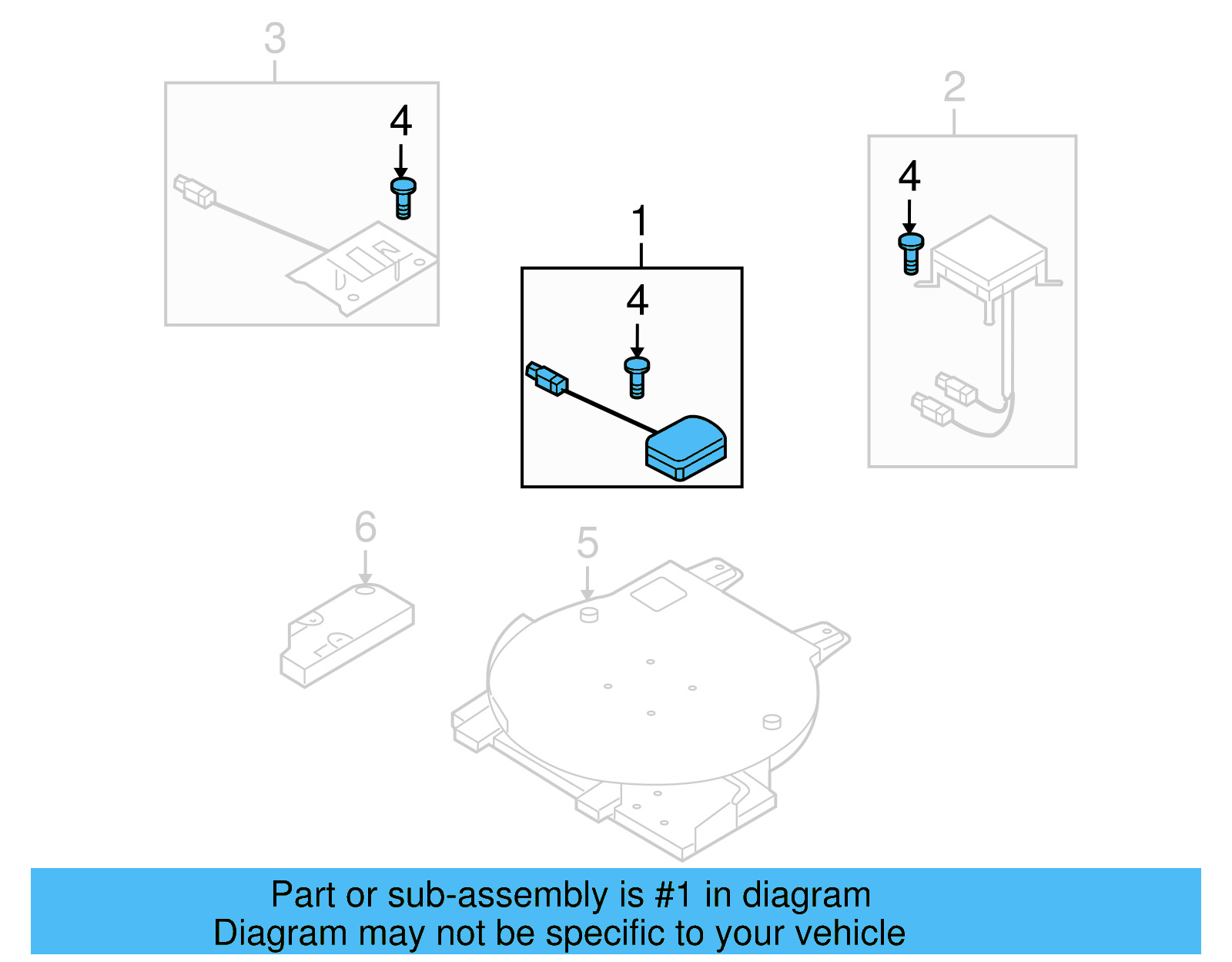 3
4
2
4
1
4
6
5
Part or sub-assembly is #1 in diagram
Diagram may not be specific to your vehicle