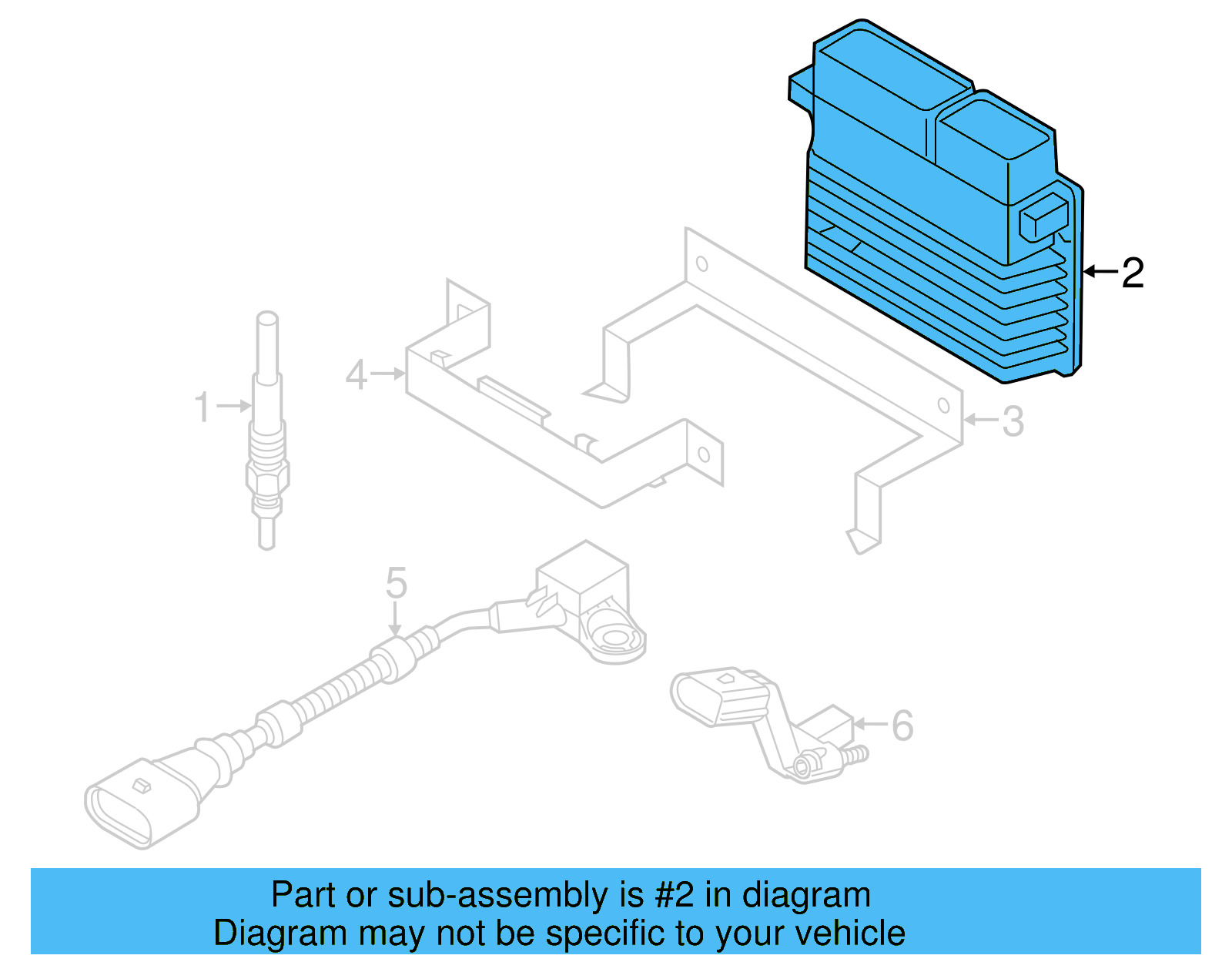 2
4
1
3
5
6

Part or sub-assembly is #2 in diagram
Diagram may not be specific to your vehicle