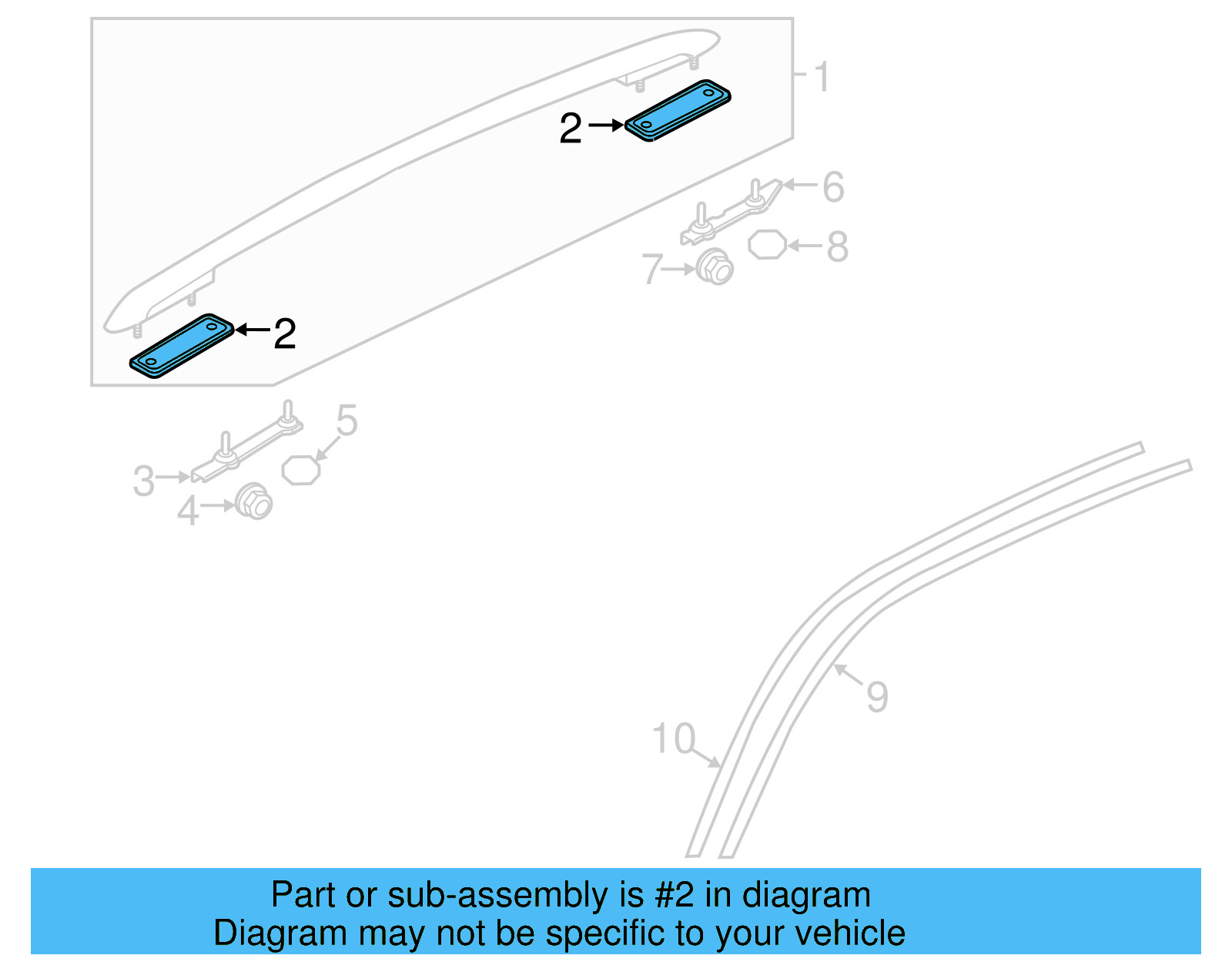 1
2
6
8
7
2
5
3
4
9
10

Part or sub-assembly is #2 in diagram
Diagram may not be specific to your vehicle