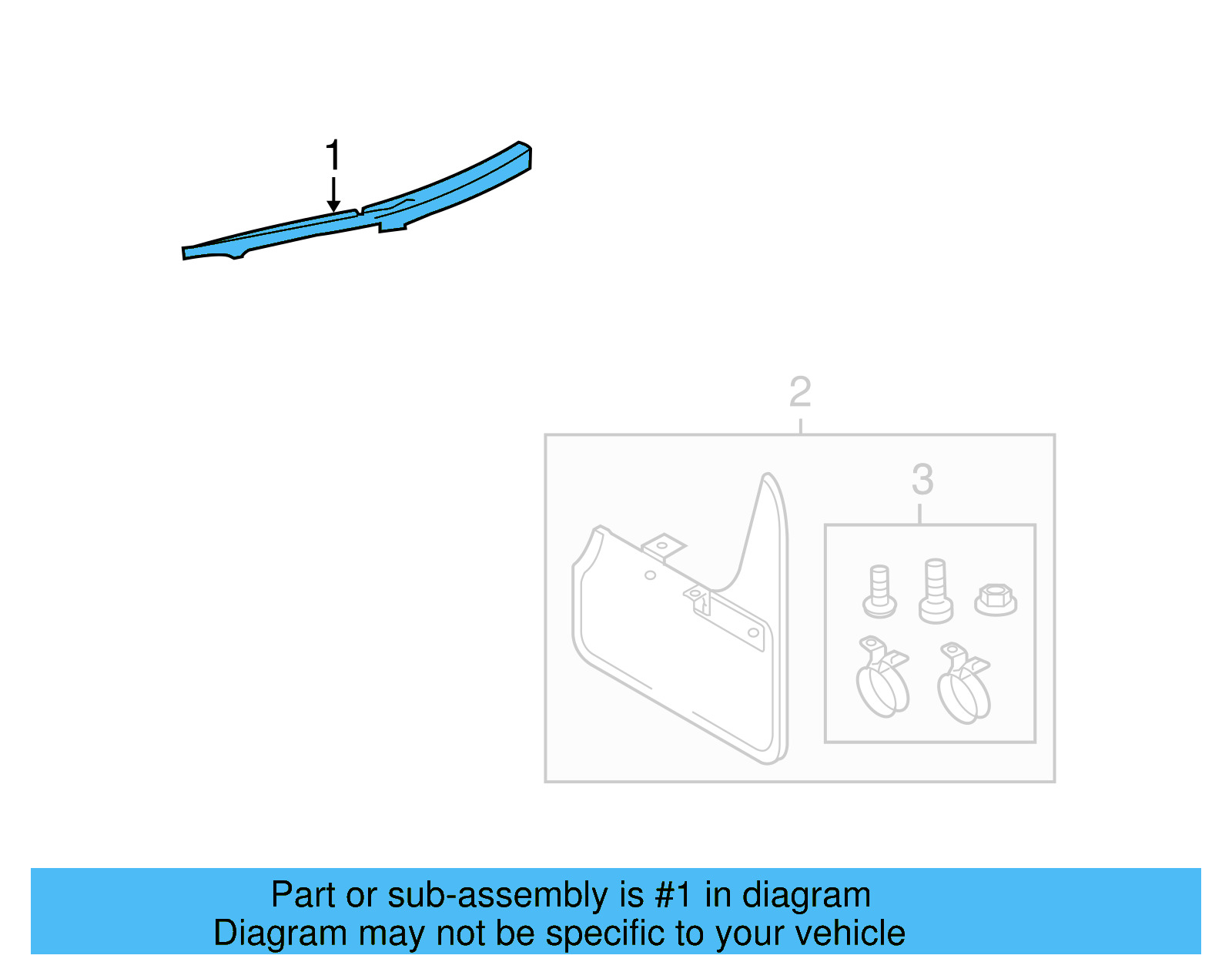 1

2

3

Part or sub-assembly is #1 in diagram
Diagram may not be specific to your vehicle