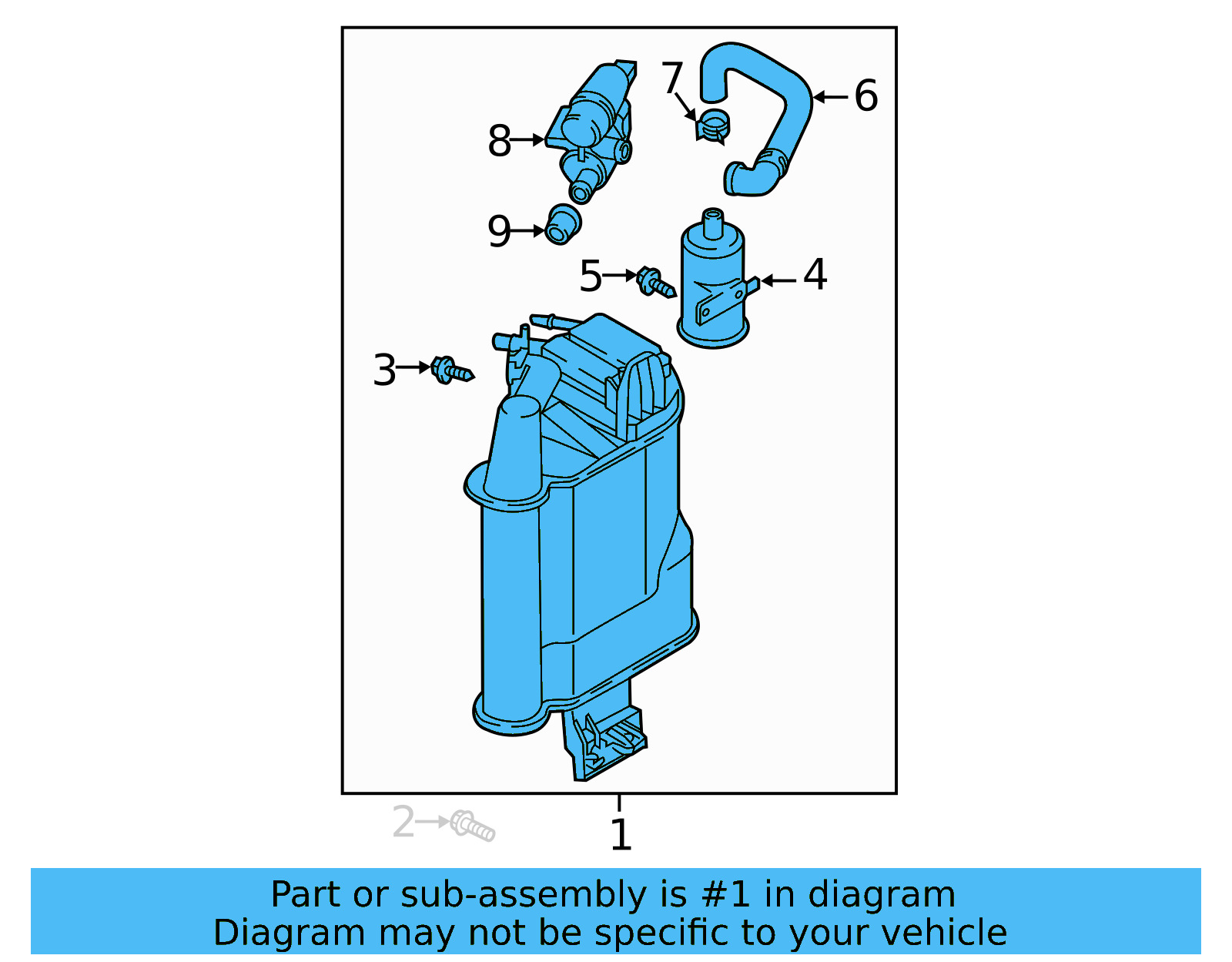 7
6
8
9
5
4
3
2
1

Part or sub-assembly is #1 in diagram
Diagram may not be specific to your vehicle