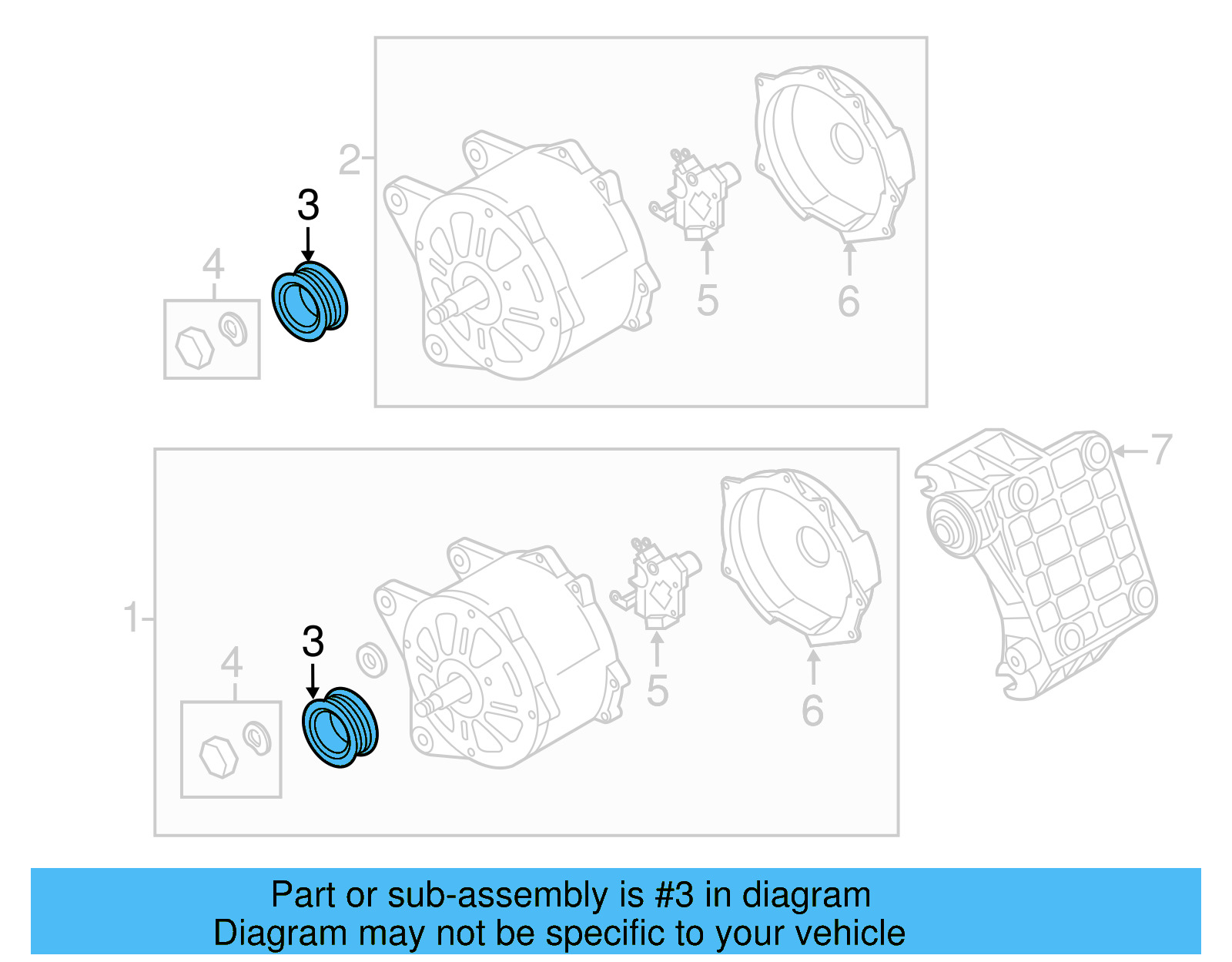 2
3
4
5
6
7
1
3
4
5
6

Part or sub-assembly is #3 in diagram
Diagram may not be specific to your vehicle